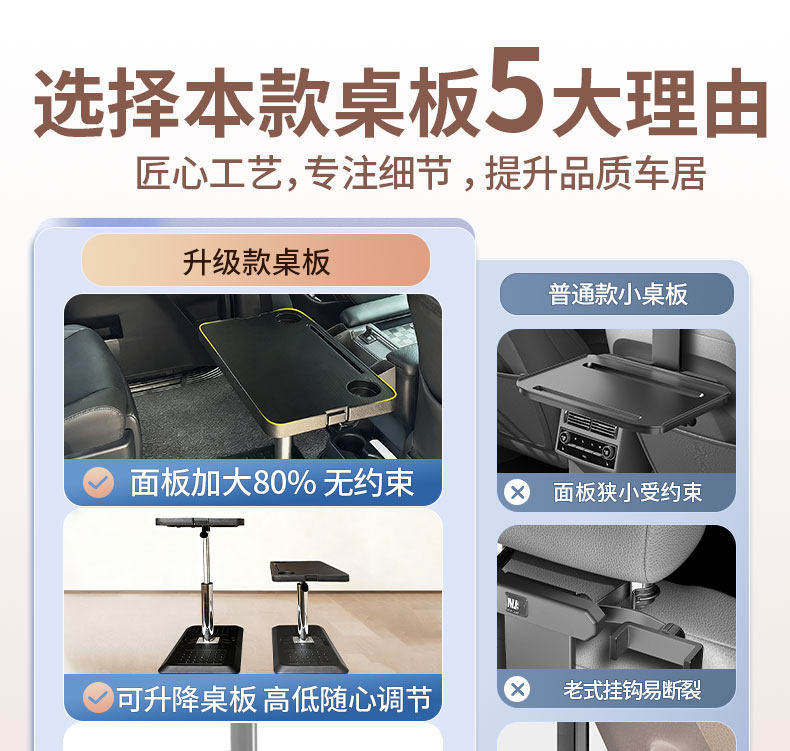 选择本款桌板5大理由
匠心工艺，专注细节，提升品质车居

升级款桌板

面板加大80% 无约束

可升降桌板 高低随心调节

普通款小桌板

面板狭小受约束

老式挂钩易断裂