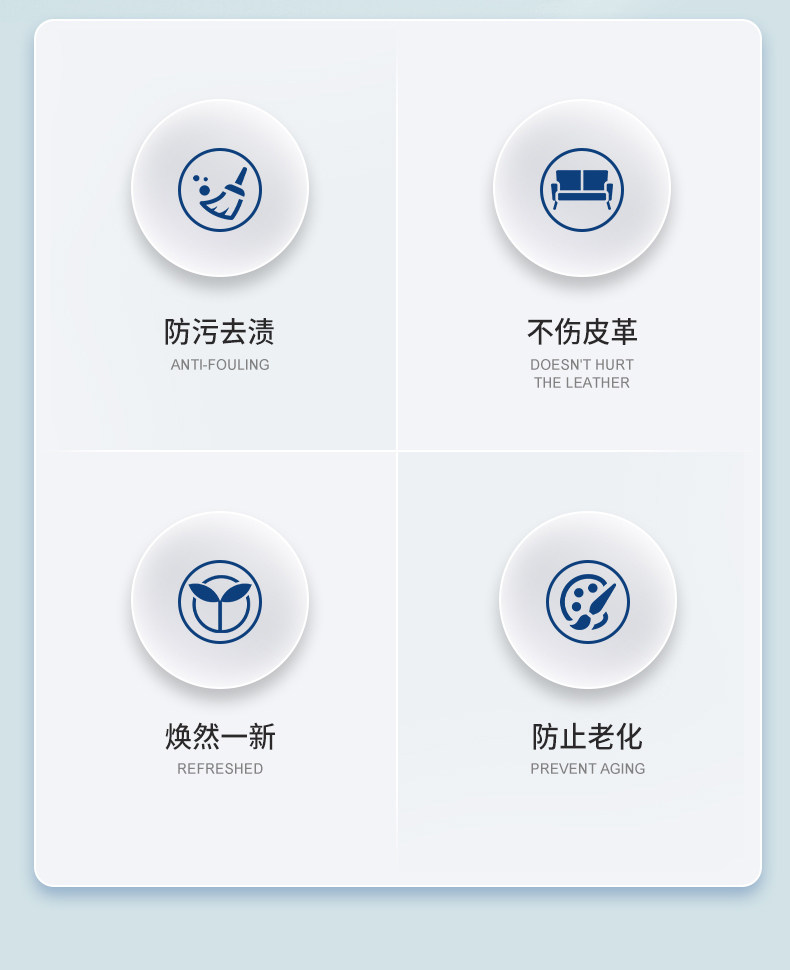 防污去渍
ANTI-FOULING

不伤皮革
DOESN'T HURT
THE LEATHER

焕然一新
REFRESHED

防止老化
PREVENT AGING