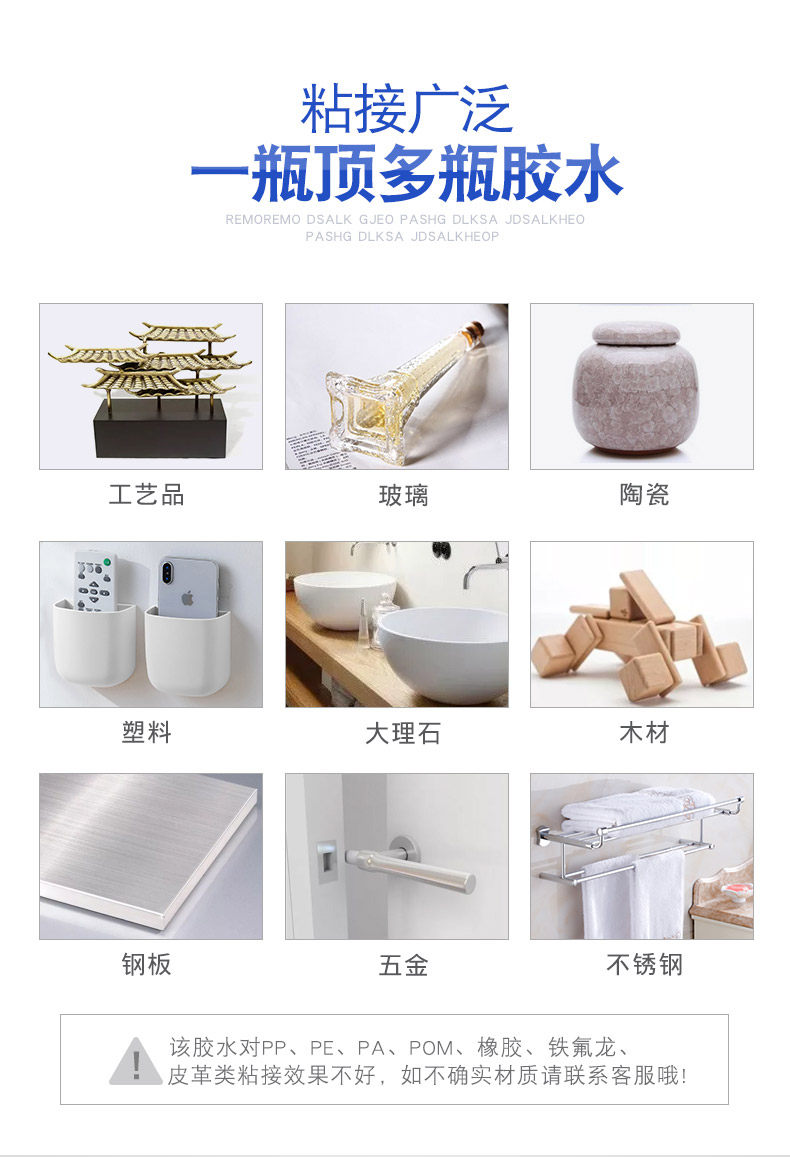 粘接广泛
一瓶顶多瓶胶水
REMOREMO DSALK GJEO PASHG DLKSA JDSALKHEO PASHG DLKSA JDSALKHEOP

工艺品
玻璃
陶瓷
塑料
大理石
木材
钢板
五金
不锈钢

该胶水对PP、PE、PA、POM、橡胶、铁氟龙、皮革类粘接效果不好，如不确实材质请联系客服哦!