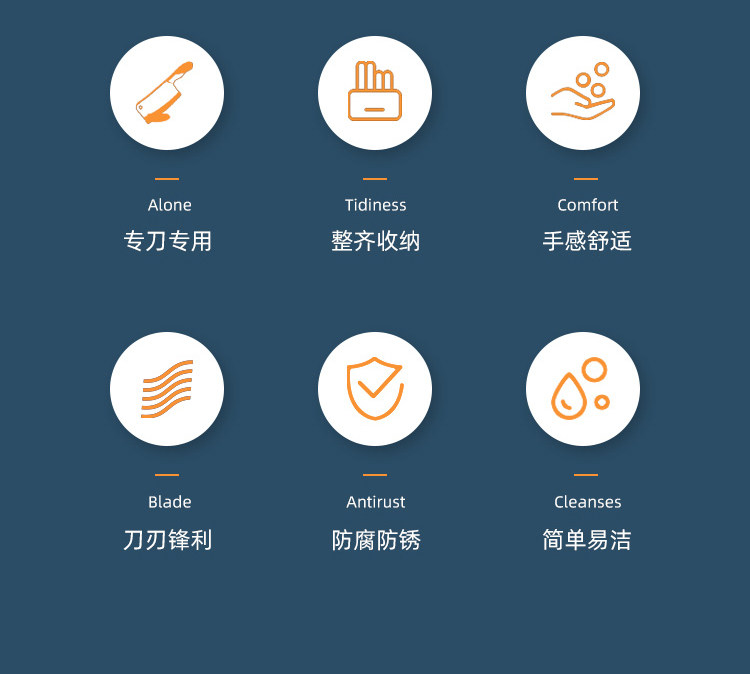 Alone
专刀专用

Tidiness
整齐收纳

Comfort
手感舒适

Blade
刀刃锋利

Antirust
防腐防锈

Cleanses
简单易洁