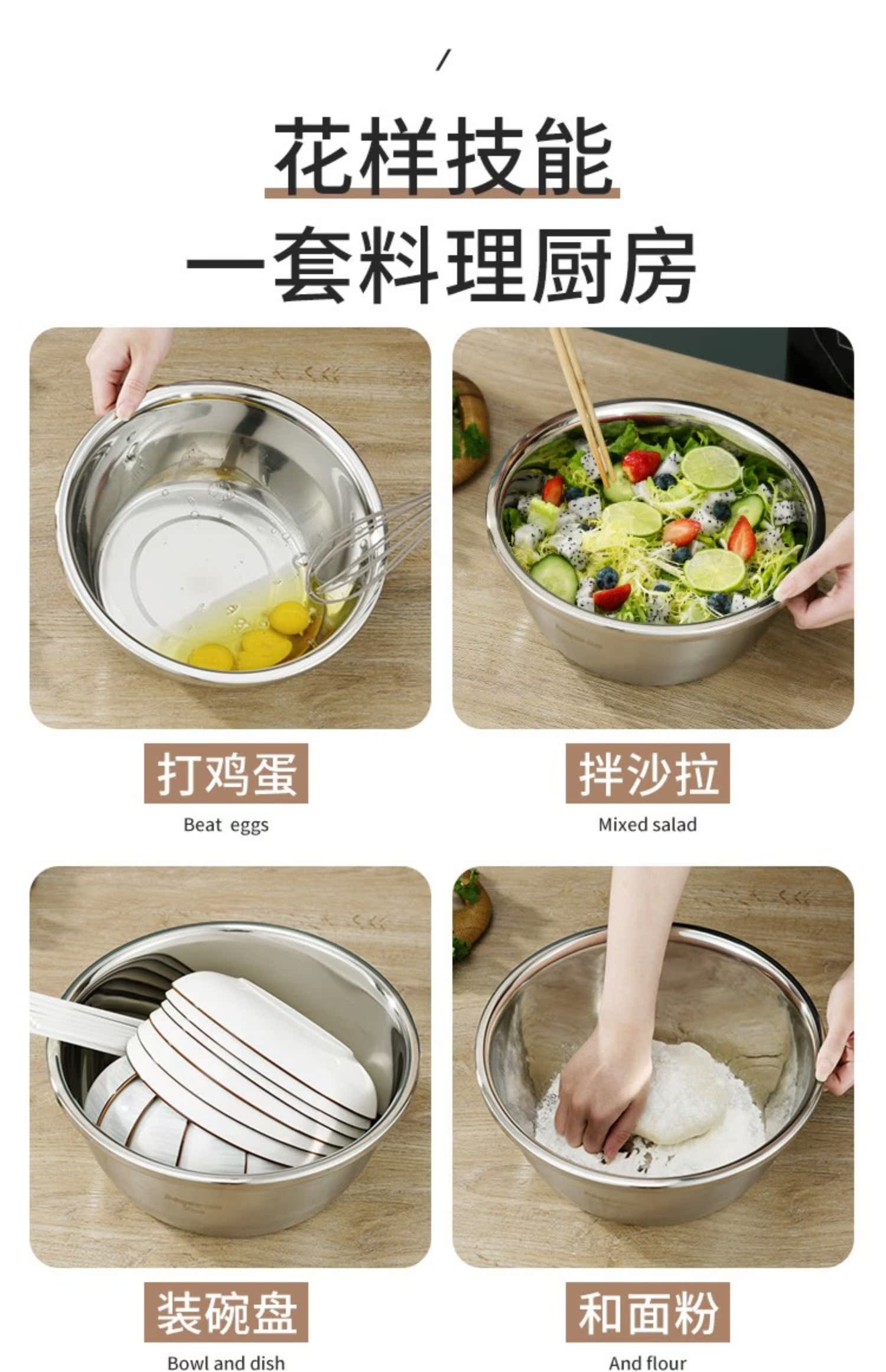 /

花样技能
一套料理厨房

打鸡蛋
Beat eggs

拌沙拉
Mixed salad

装碗盘
Bowl and dish

和面粉
And flour