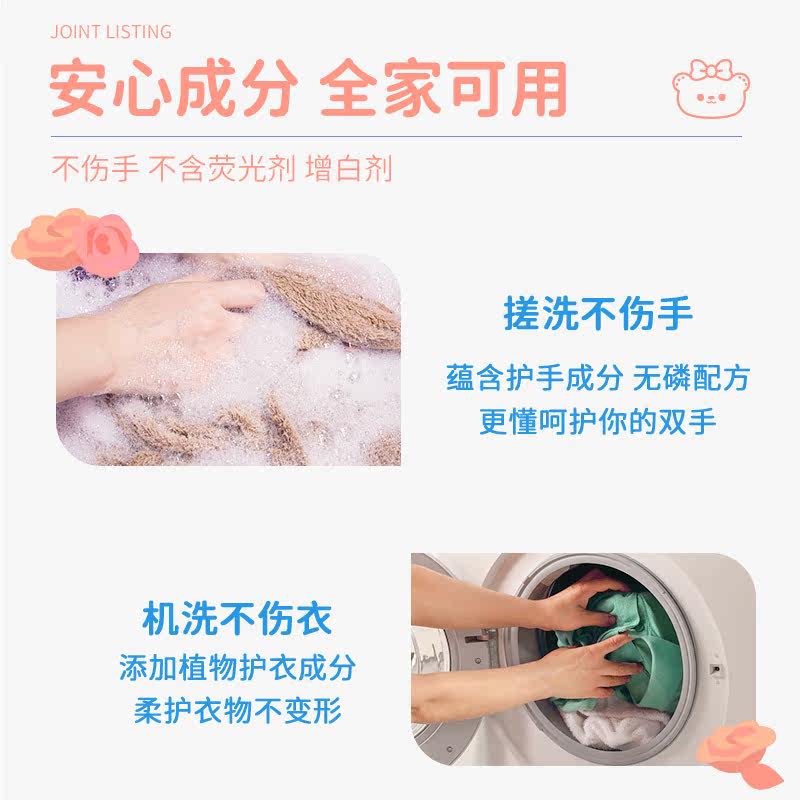 JOINT LISTING

安心成分 全家可用

不伤手 不含荧光剂 增白剂

搓洗不伤手

蕴含护手成分 无磷配方
更懂呵护你的双手

机洗不伤衣

添加植物护衣成分
柔护衣物不变形