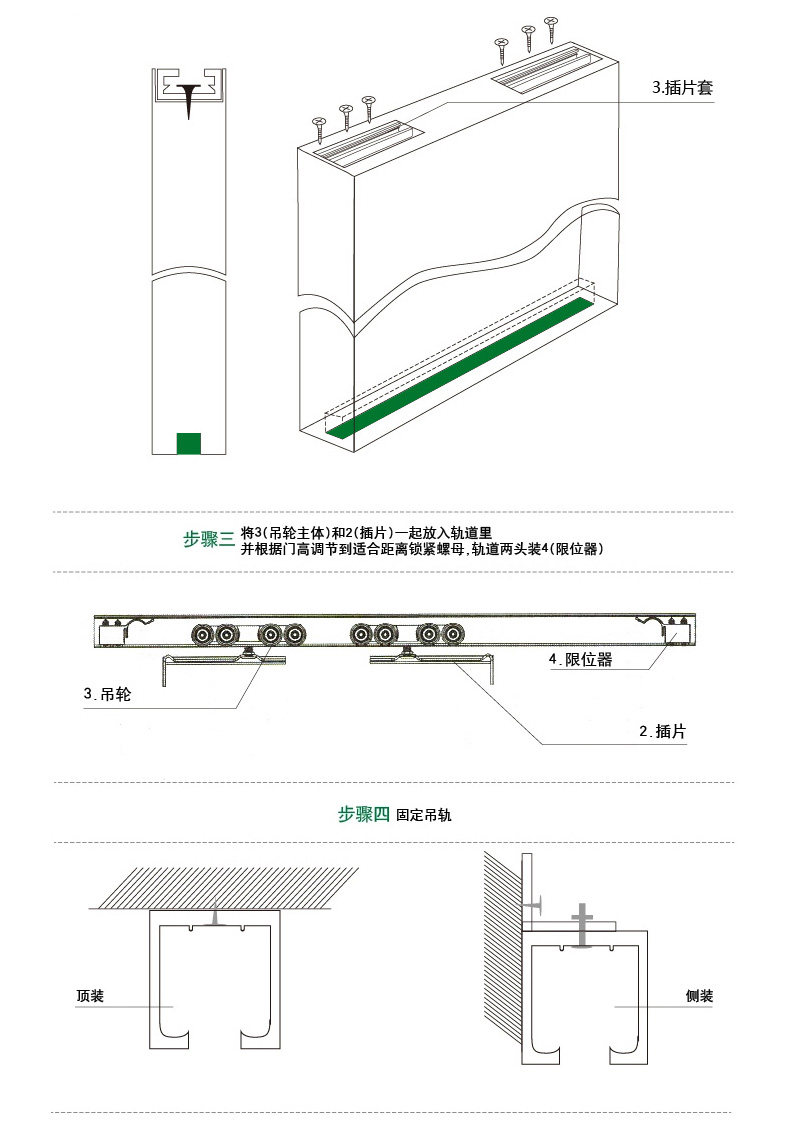 3.插片套

步骤三 将3(吊轮主体)和2(插片)一起放入轨道里
并根据门高调节到适合距离锁紧螺母,轨道两头装4(限位器)

4.限位器

3.吊轮

2.插片

步骤四 固定吊轨

顶装

侧装