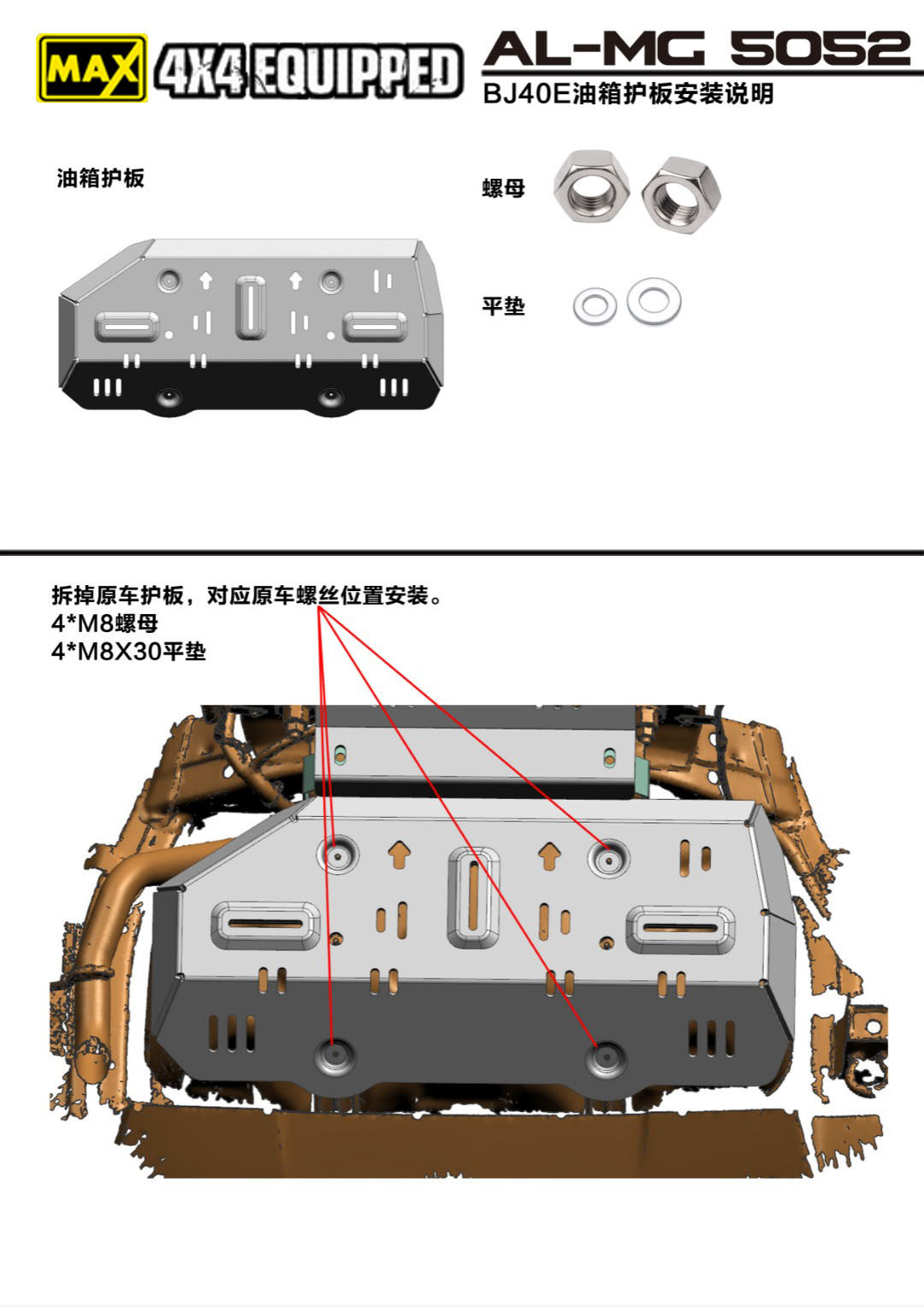 MAX 4X4 EQUIPPED

AL-MG 5052

BJ40E油箱护板安装说明

油箱护板

螺母

平垫

拆掉原车护板，对应原车螺丝位置安装。
4*M8螺母
4*M8X30平垫