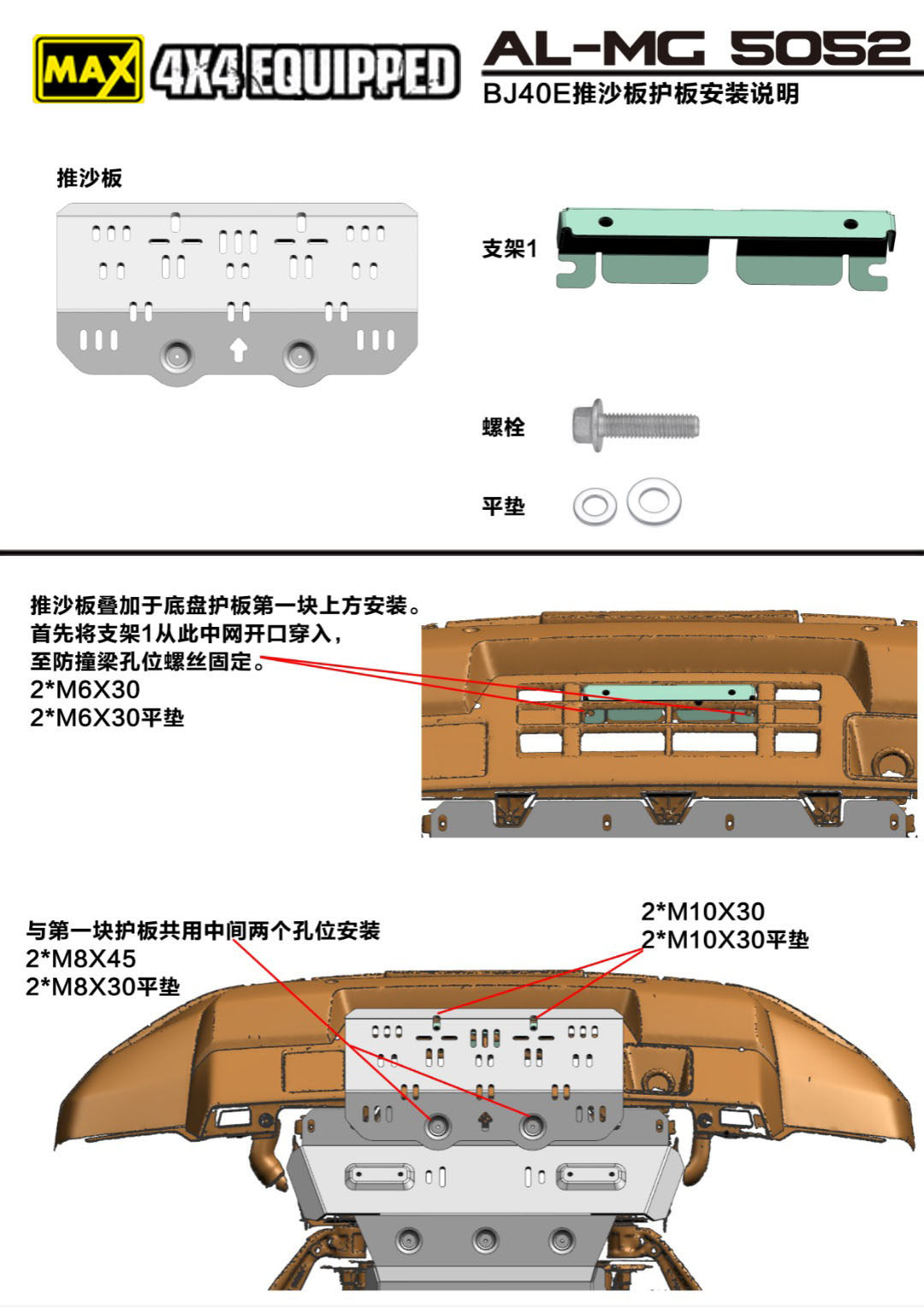 MAX 4X4 EQUIPPED

AL-MG 5052
BJ40E推沙板护板安装说明

推沙板

支架1

螺栓

平垫

推沙板叠加于底盘护板第一块上方安装。
首先将支架1从此中网开口穿入，
至防撞梁孔位螺丝固定。
2*M6X30
2*M6X30平垫

与第一块护板共用中间两个孔位安装
2*M8X45
2*M8X30平垫

2*M10X30
2*M10X30平垫