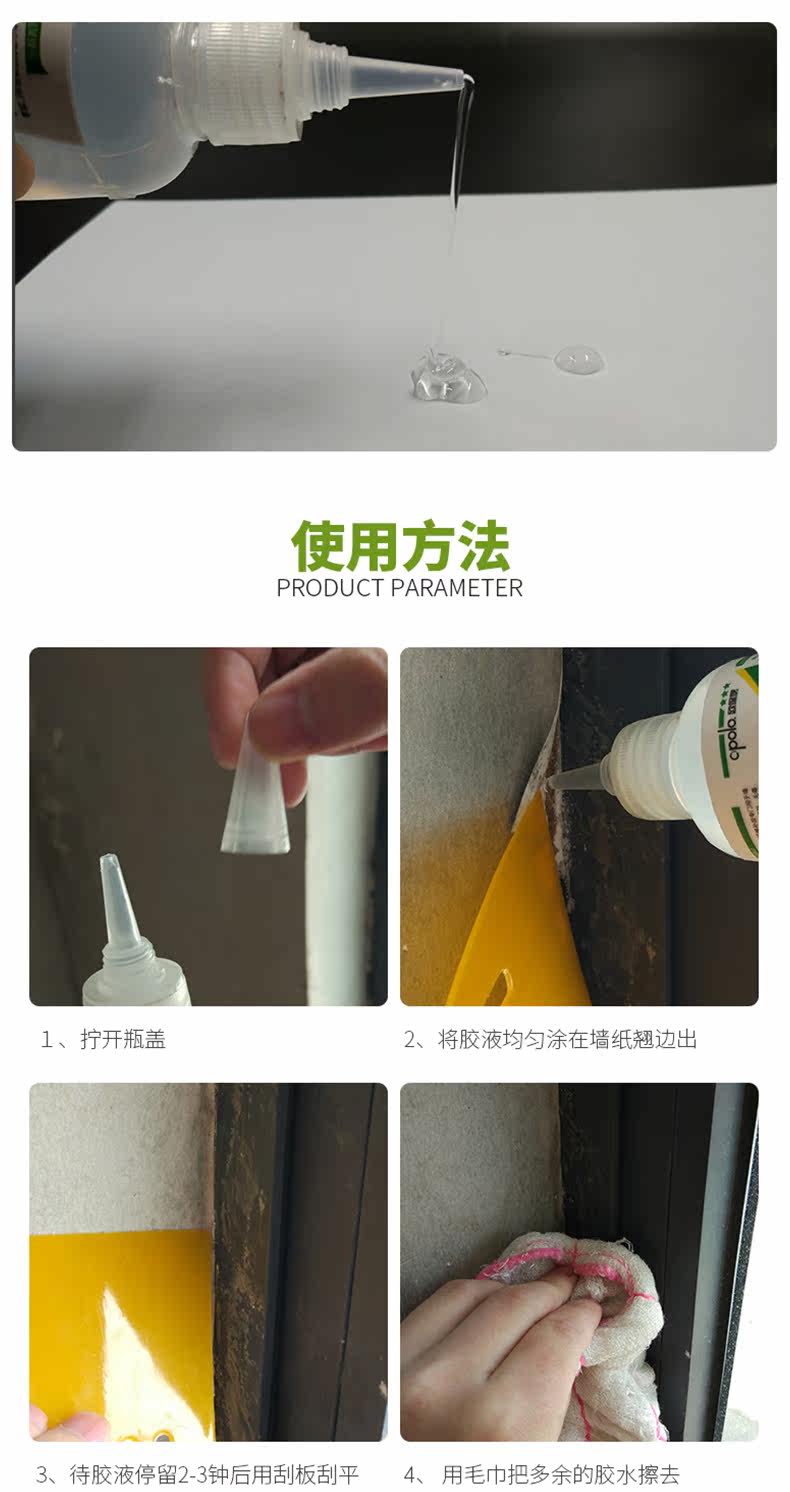 使用方法
PRODUCT PARAMETER

cpolo

1、拧开瓶盖

2、将胶液均匀涂在墙纸翘边出

3、待胶液停留2-3钟后用刮板刮平

4、用毛巾把多余的胶水擦去