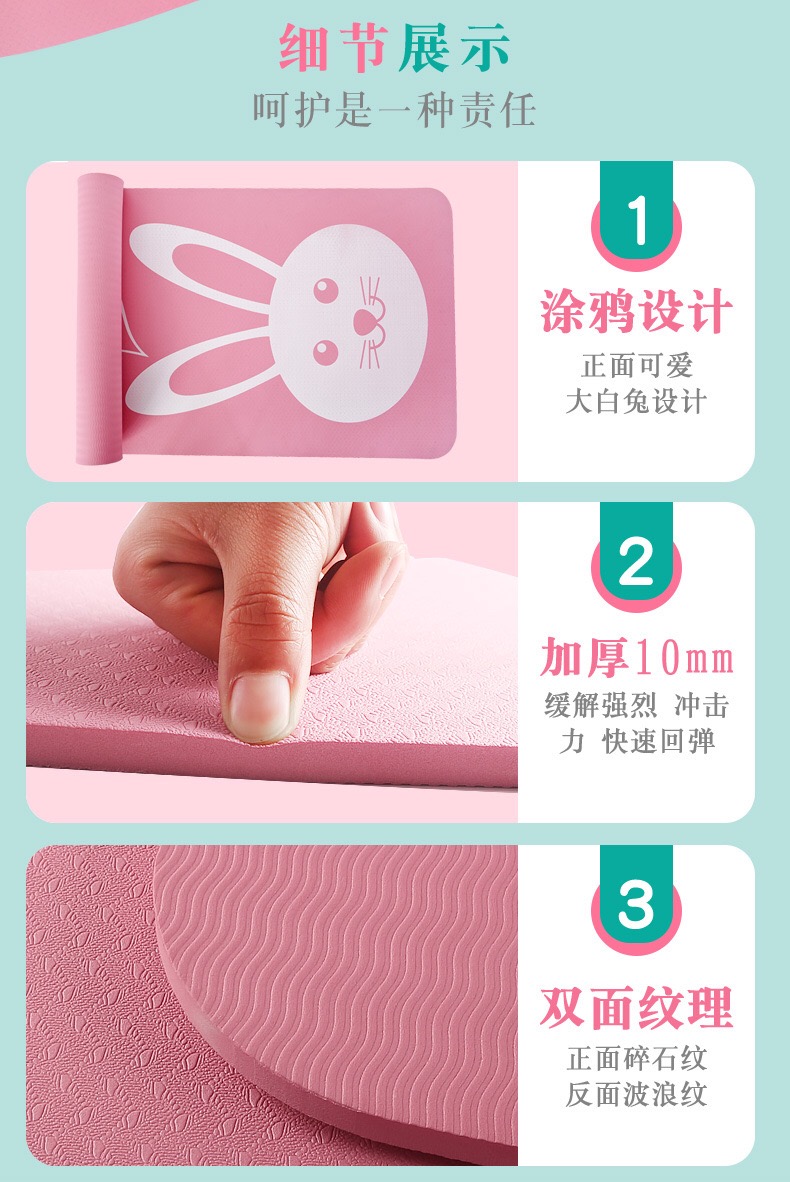 细节展示
呵护是一种责任

1
涂鸦设计
正面可爱
大白兔设计

2
加厚10mm
缓解强烈 冲击力 快速回弹

3
双面纹理
正面碎石纹
反面波浪纹