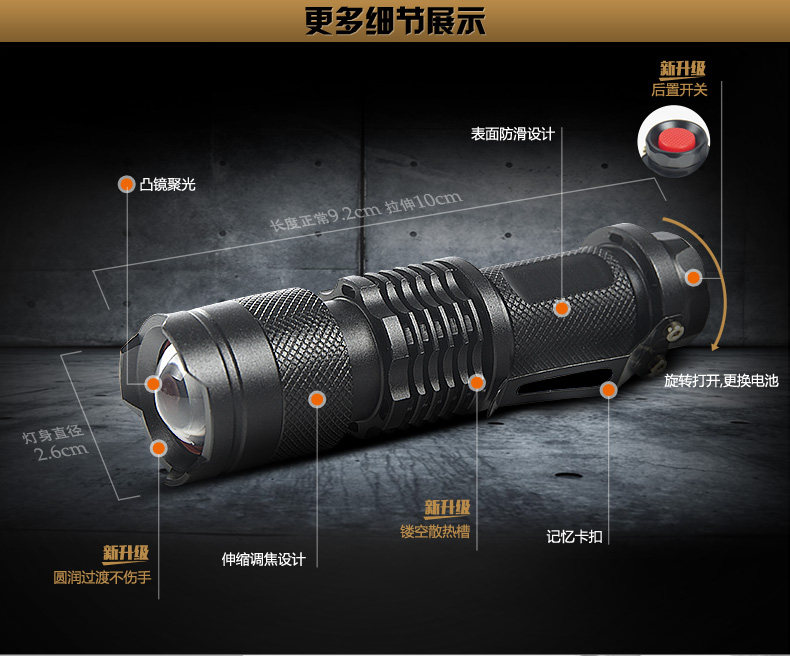 更多细节展示

新升级
后置开关

表面防滑设计

凸镜聚光

长度正常9.2cm 拉伸10cm

旋转打开,更换电池

灯身直径
2.6cm

新升级
镂空散热槽

记忆卡扣

新升级
圆润过渡不伤手

伸缩调焦设计