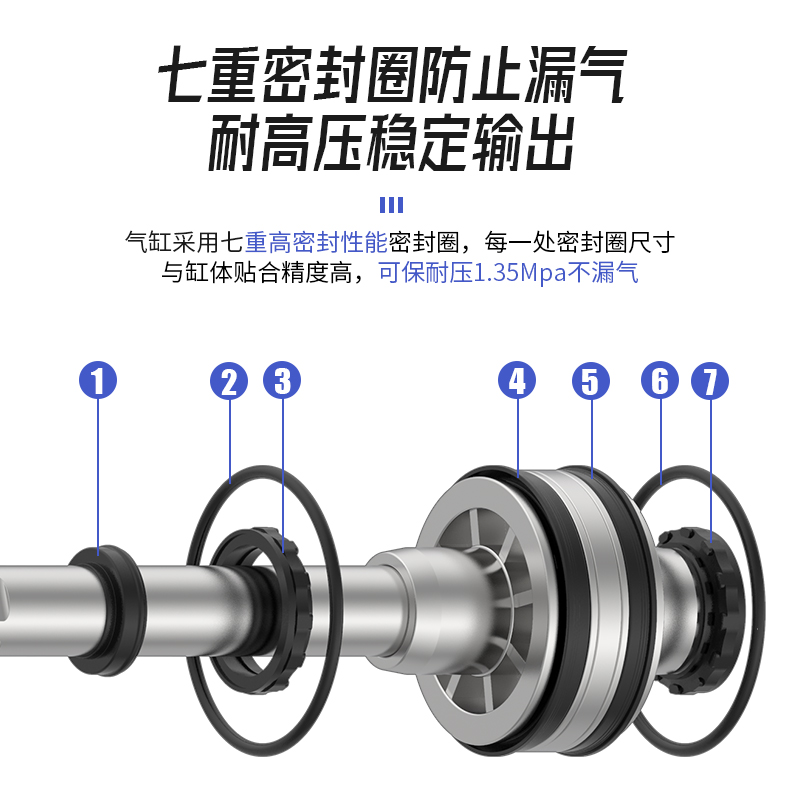 七重密封圈防止漏气
耐高压稳定输出

气缸采用七重高密封性能密封圈，每一处密封圈尺寸与缸体贴合精度高，可保耐压1.35Mpa不漏气

1
2
3
4
5
6
7