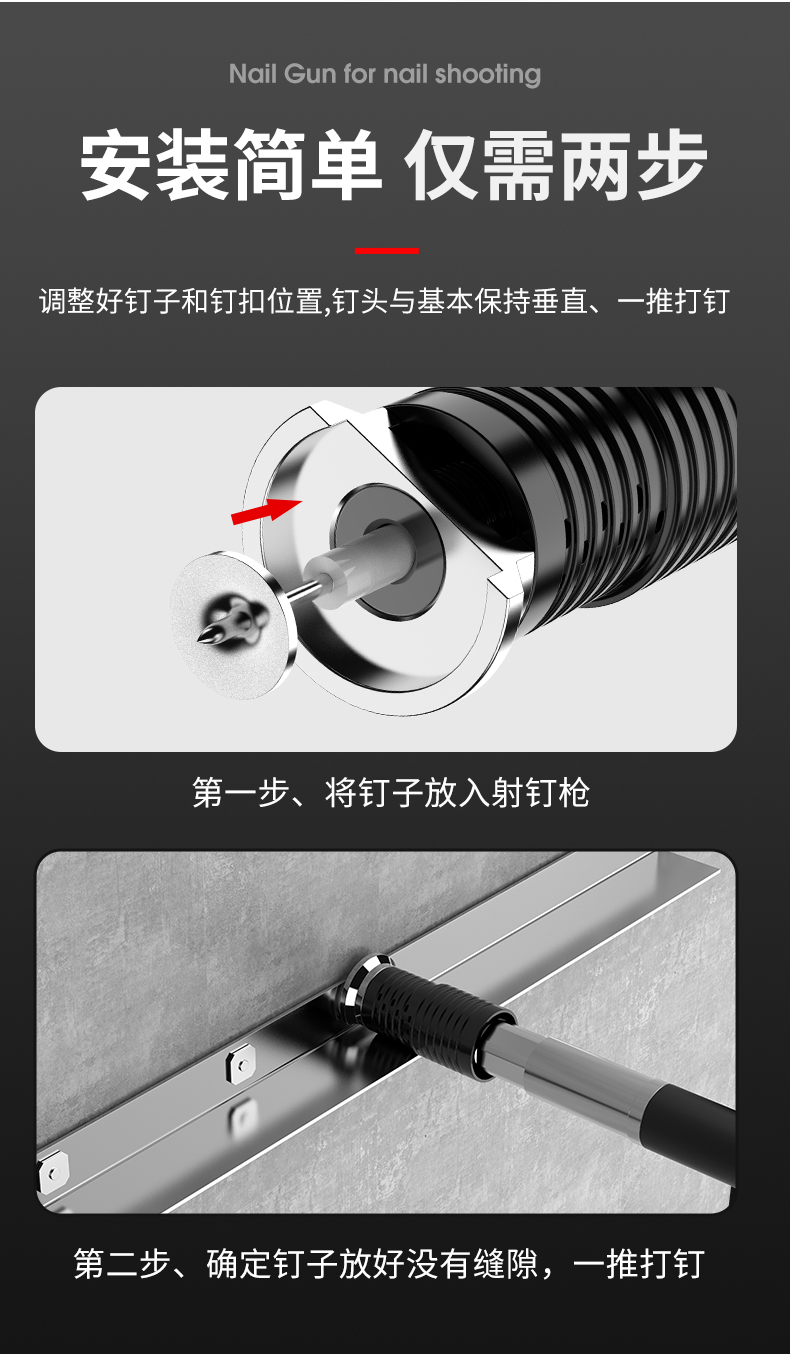 Nail Gun for nail shooting

安装简单 仅需两步

调整好钉子和钉扣位置,钉头与基本保持垂直、一推打钉

第一步、将钉子放入射钉枪

第二步、确定钉子放好没有缝隙，一推打钉