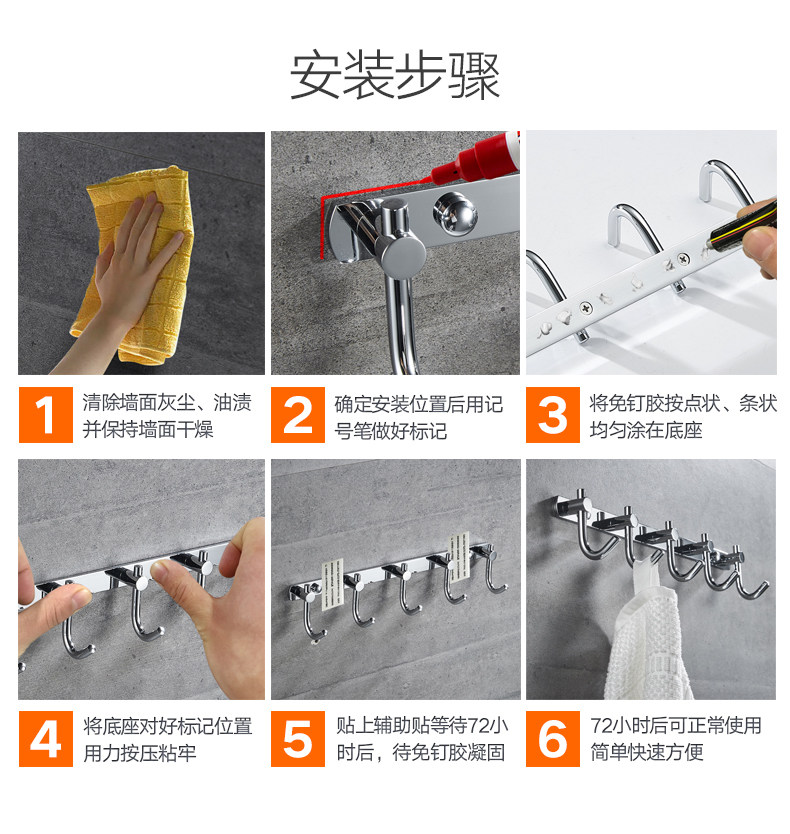 安装步骤

1 清除墙面灰尘、油渍并保持墙面干燥

2 确定安装位置后用记号笔做好标记

3 将免钉胶按点状、条状均匀涂在底座

4 将底座对好标记位置用力按压粘牢

5 贴上辅助贴等待72小时后，待免钉胶凝固

6 72小时后可正常使用简单快速方便