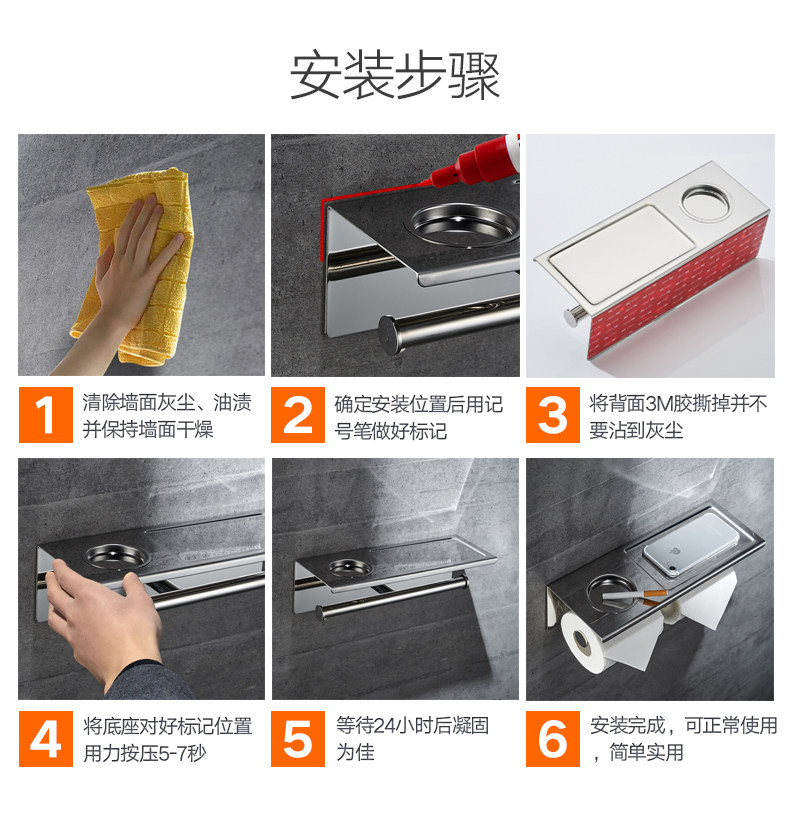 安装步骤

1 清除墙面灰尘、油渍并保持墙面干燥

2 确定安装位置后用记号笔做好标记

3 将背面3M胶撕掉并不要沾到灰尘

4 将底座对好标记位置用力按压5-7秒

5 等待24小时后凝固为佳

6 安装完成，可正常使用，简单实用