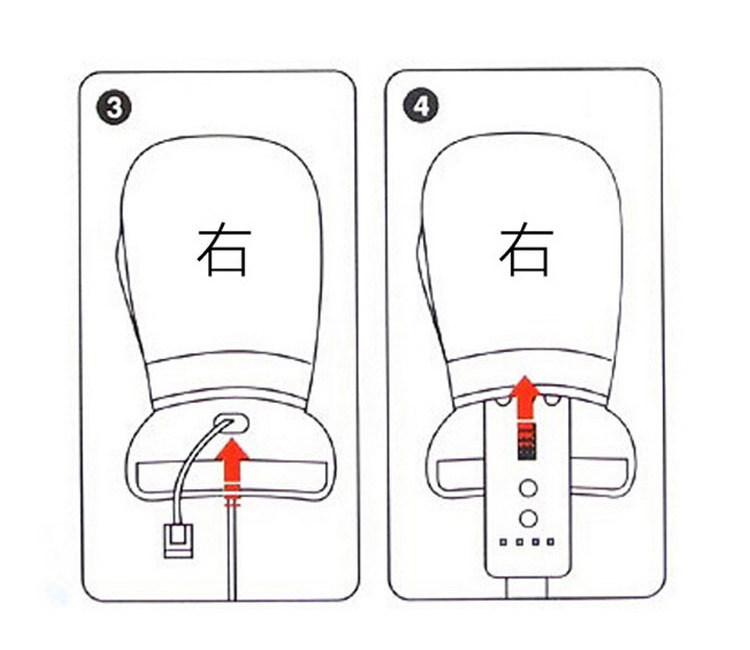 3

右

4

右