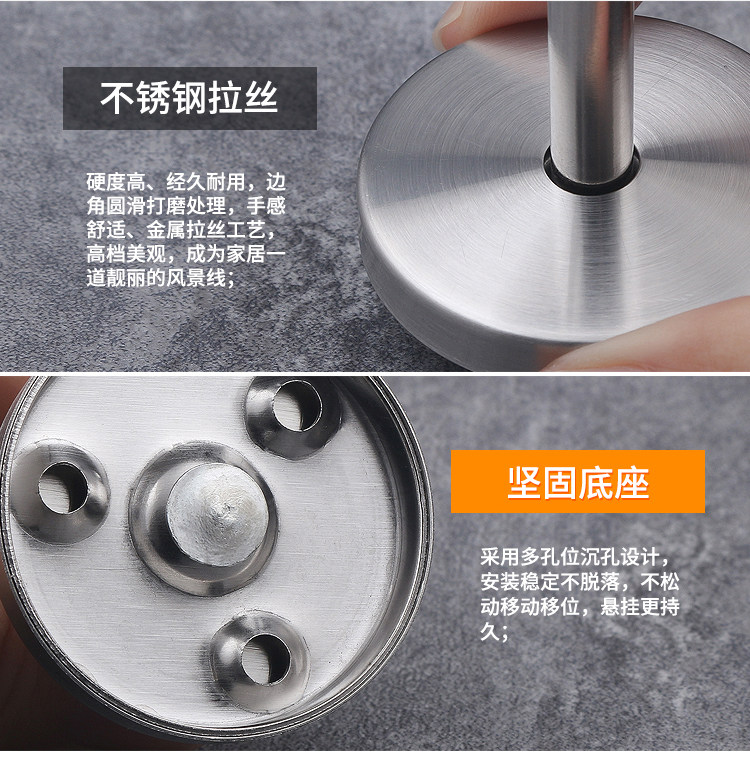 不锈钢拉丝

硬度高、经久耐用，边角圆滑打磨处理，手感舒适、金属拉丝工艺，高档美观，成为家居一道靓丽的风景线；

坚固底座

采用多孔位沉孔设计，安装稳定不脱落，不松动移动移位，悬挂更持久；