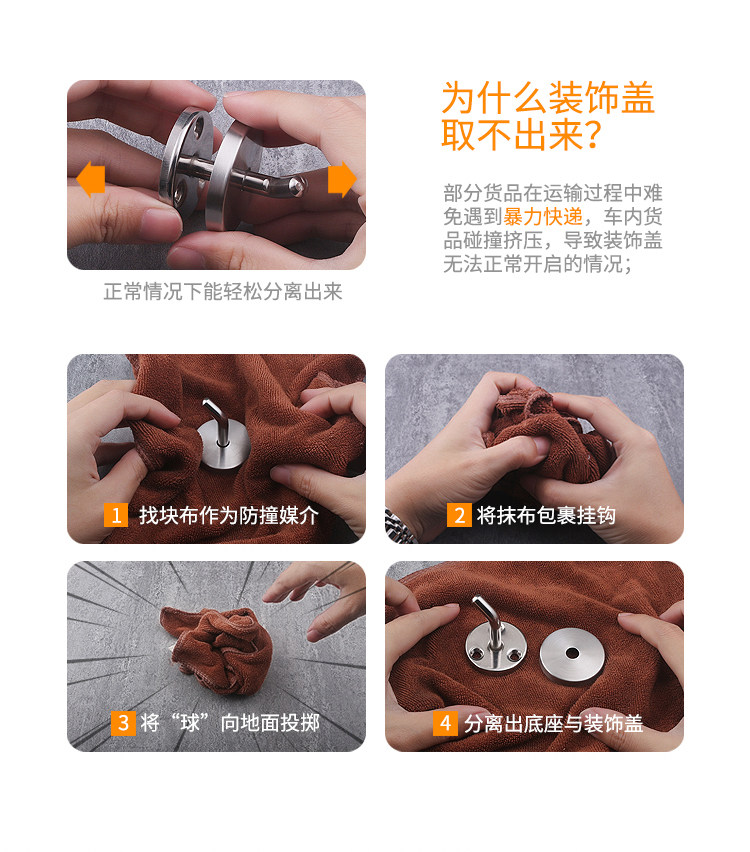 正常情况下能轻松分离出来

为什么装饰盖取不出来?

部分货品在运输过程中难免遇到暴力快递，车内货品碰撞挤压，导致装饰盖无法正常开启的情况；

1 找块布作为防撞媒介

2 将抹布包裹挂钩

3 将“球”向地面投掷

4 分离出底座与装饰盖