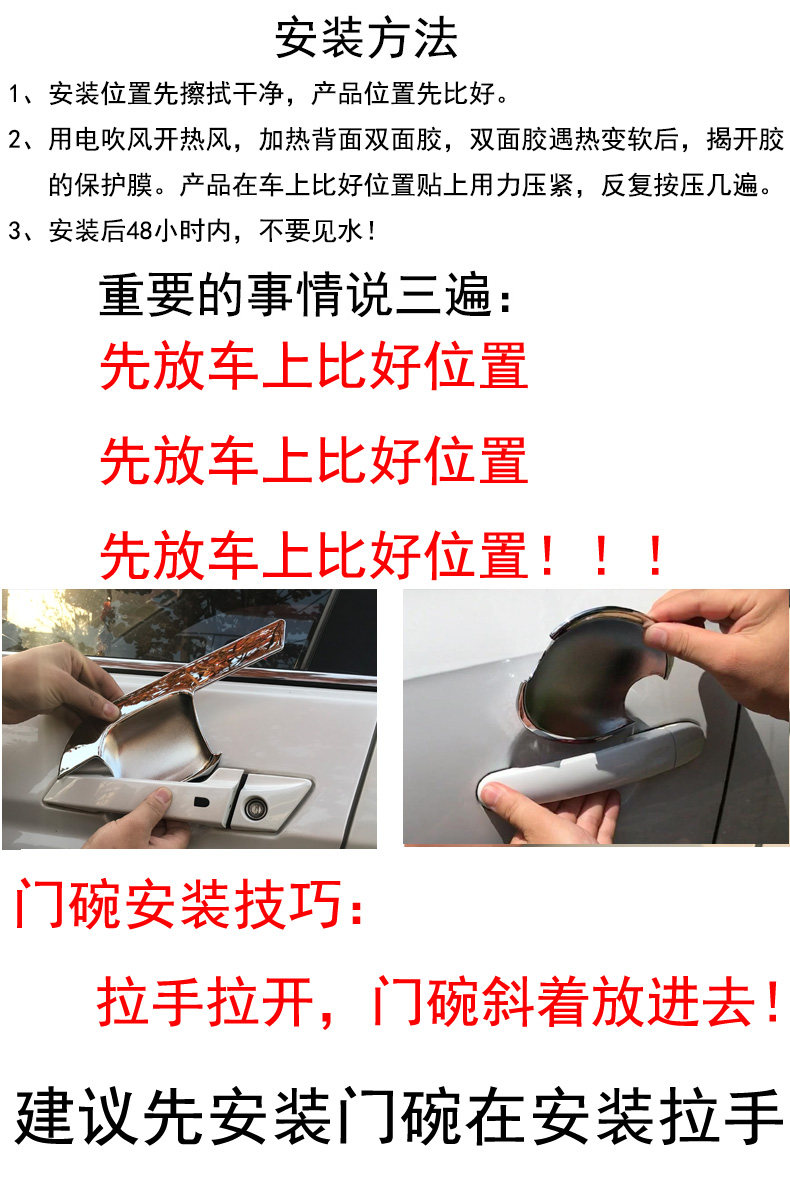 安装方法

1、安装位置先擦拭干净，产品位置先比好。

2、用电吹风开热风，加热背面双面胶，双面胶遇热变软后，揭开胶的保护膜。产品在车上比好位置贴上用力压紧，反复按压几遍。

3、安装后48小时内，不要见水！

重要的事情说三遍：

先放车上比好位置

先放车上比好位置

先放车上比好位置！！！

门碗安装技巧：

拉手拉开，门碗斜着放进去！

建议先安装门碗在安装拉手