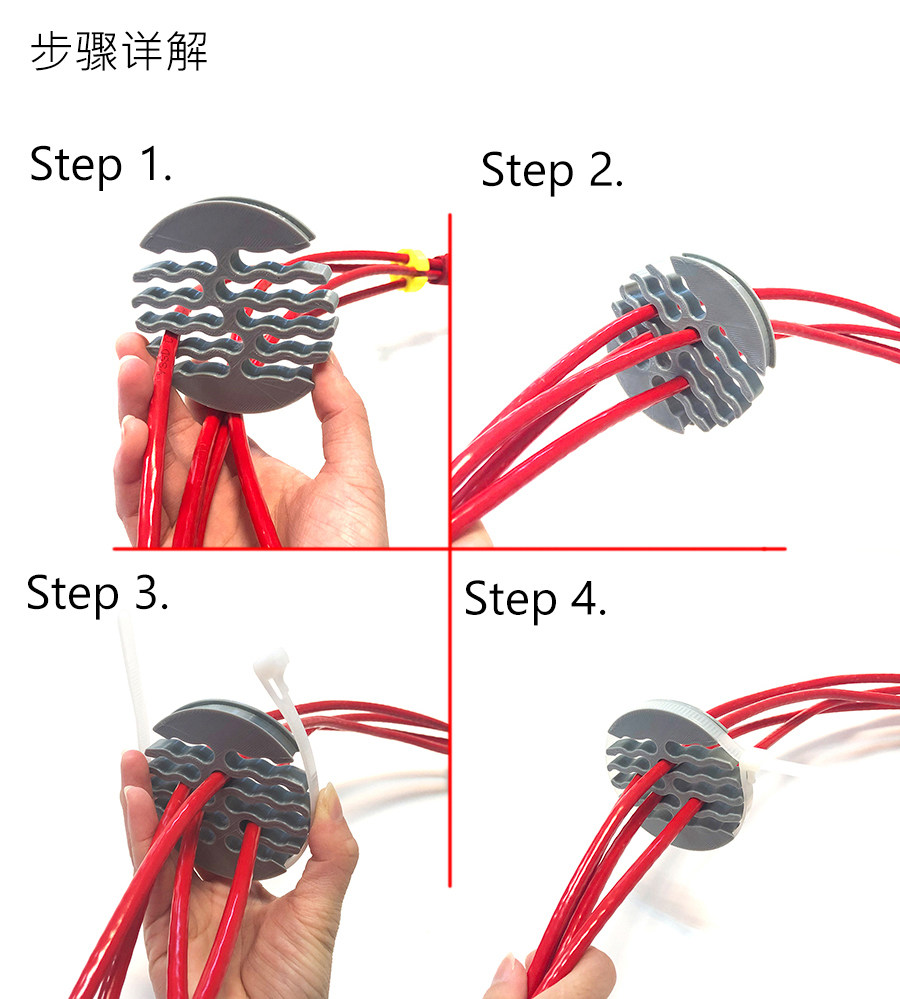 步骤详解

Step 1.

Step 2.

Step 3.

Step 4.