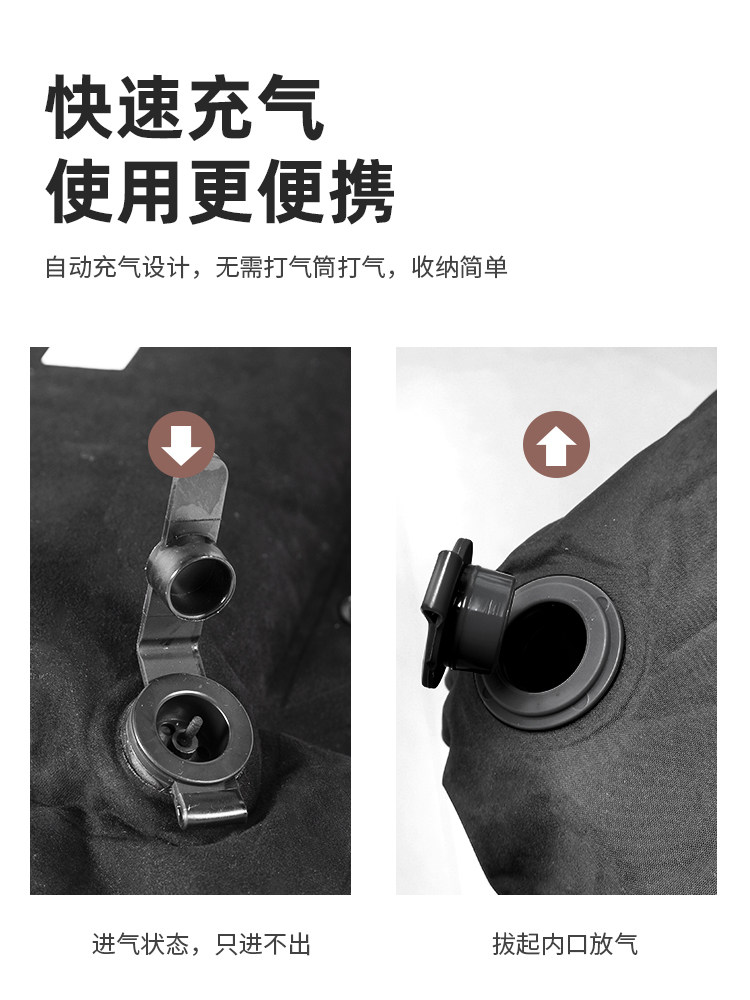 快速充气
使用更便携

自动充气设计，无需打气筒打气，收纳简单

进气状态，只进不出

拔起内口放气