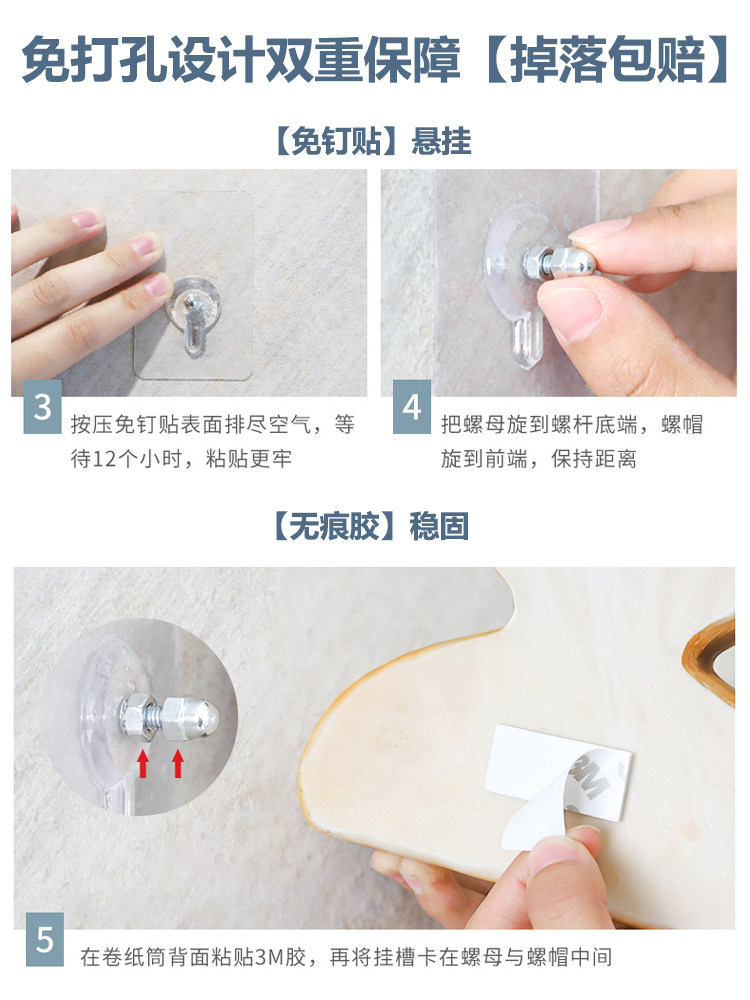 免打孔设计双重保障【掉落包赔】

【免钉贴】悬挂

3
按压免钉贴表面排尽空气，等待12个小时，粘贴更牢

4
把螺母旋到螺杆底端，螺帽旋到前端，保持距离

【无痕胶】稳固

3M

5
在卷纸筒背面粘贴3M胶，再将挂槽卡在螺母与螺帽中间