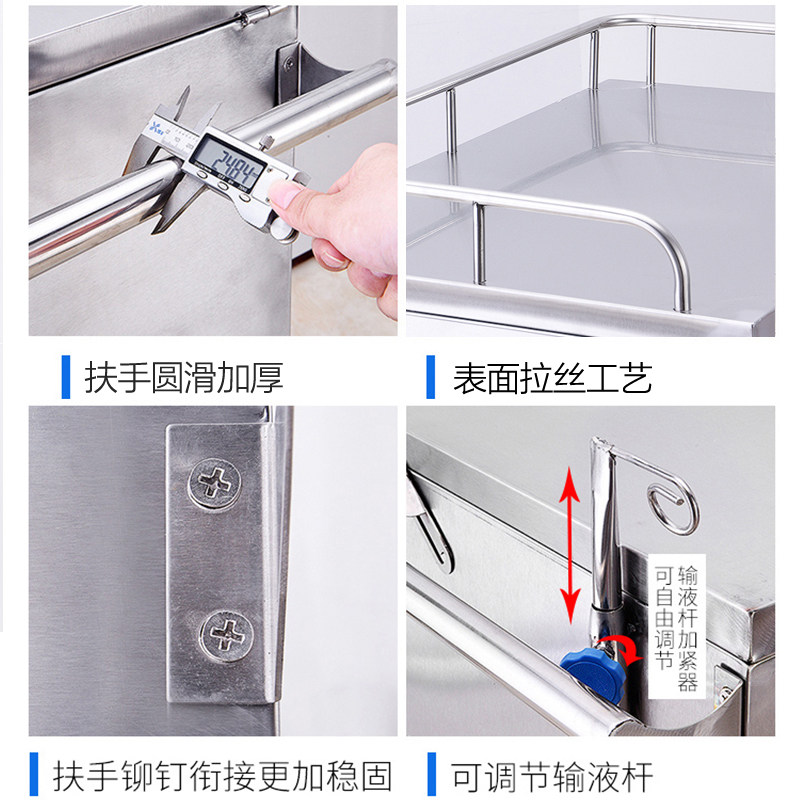 24.84

扶手圆滑加厚

表面拉丝工艺

输液杆加紧器
可自由调节

扶手铆钉衔接更加稳固

可调节输液杆