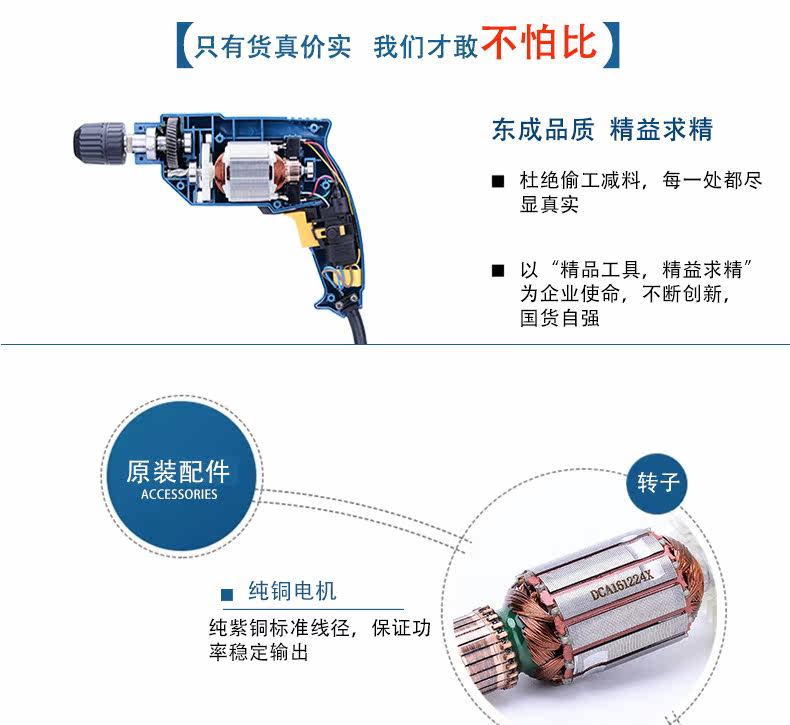 【只有货真价实 我们才敢不怕比】

东成品质 精益求精

■ 杜绝偷工减料，每一处都尽显真实

■ 以“精品工具，精益求精”为企业使命，不断创新，国货自强

原装配件
ACCESSORIES

转子

■ 纯铜电机

纯紫铜标准线径，保证功率稳定输出

DCA161224X