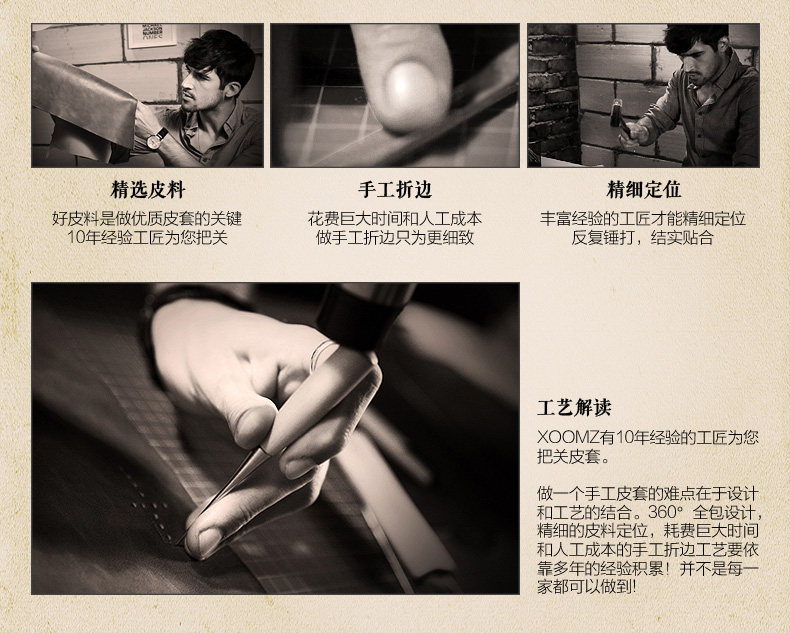 精选皮料

好皮料是做优质皮套的关键
10年经验工匠为您把关

手工折边

花费巨大时间和人工成本
做手工折边只为更细致

精细定位

丰富经验的工匠才能精细定位
反复锤打，结实贴合

工艺解读

XOOMZ有10年经验的工匠为您把关皮套。

做一个手工皮套的难点在于设计和工艺的结合。360° 全包设计，精细的皮料定位，耗费巨大时间和人工成本的手工折边工艺要依靠多年的经验积累！并不是每一家都可以做到!