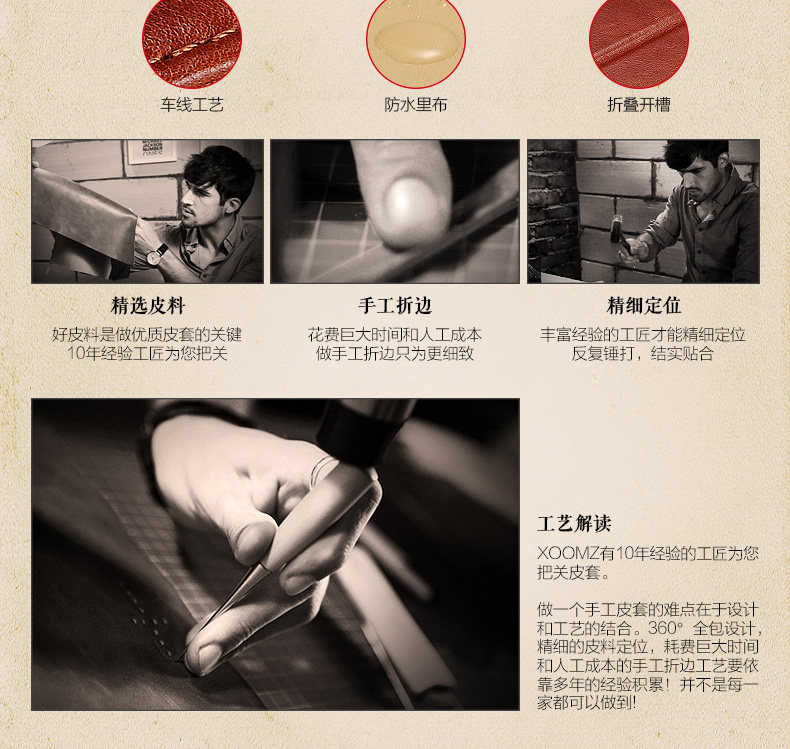 车线工艺

防水里布

折叠开槽

精选皮料

好皮料是做优质皮套的关键
10年经验工匠为您把关

手工折边

花费巨大时间和人工成本
做手工折边只为更细致

精细定位

丰富经验的工匠才能精细定位
反复锤打，结实贴合

工艺解读

XOOMZ有10年经验的工匠为您把关皮套。

做一个手工皮套的难点在于设计和工艺的结合。360° 全包设计，精细的皮料定位，耗费巨大时间和人工成本的手工折边工艺要依靠多年的经验积累！并不是每一家都可以做到！