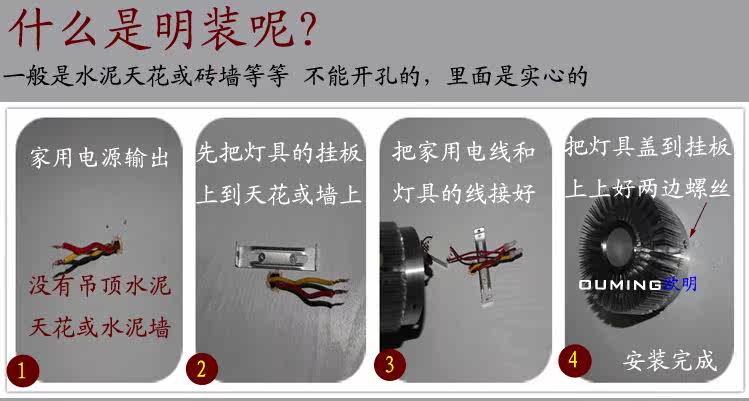 什么是明装呢？

一般是水泥天花或砖墙等等 不能开孔的，里面是实心的

家用电源输出

没有吊顶水泥天花或水泥墙

1

先把灯具的挂板上到天花或墙上

2

把家用电线和灯具的线接好

3

把灯具盖到挂板上上好两边螺丝

OUMING欧明

4

安装完成