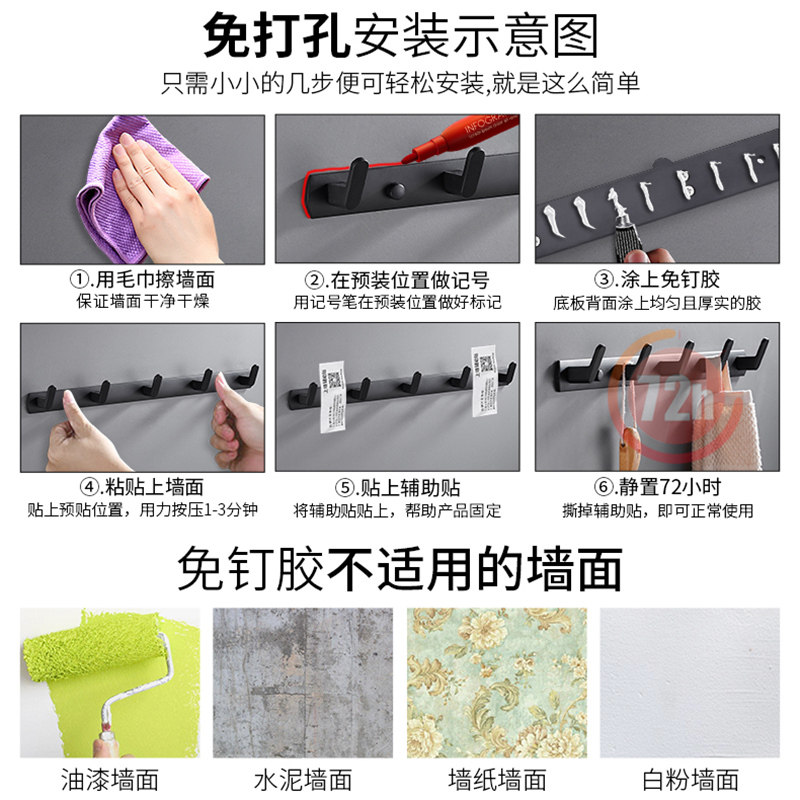 免打孔安装示意图
只需小小的几步便可轻松安装,就是这么简单

①.用毛巾擦墙面
保证墙面干净干燥

INFOGRA

②.在预装位置做记号
用记号笔在预装位置做好标记

③.涂上免钉胶
底板背面涂上均匀且厚实的胶

④.粘贴上墙面
贴上预贴位置，用力按压1-3分钟

⑤.贴上辅助贴
将辅助贴贴上，帮助产品固定

72h

⑥.静置72小时
撕掉辅助贴，即可正常使用

免钉胶不适用的墙面

油漆墙面

水泥墙面

墙纸墙面

白粉墙面