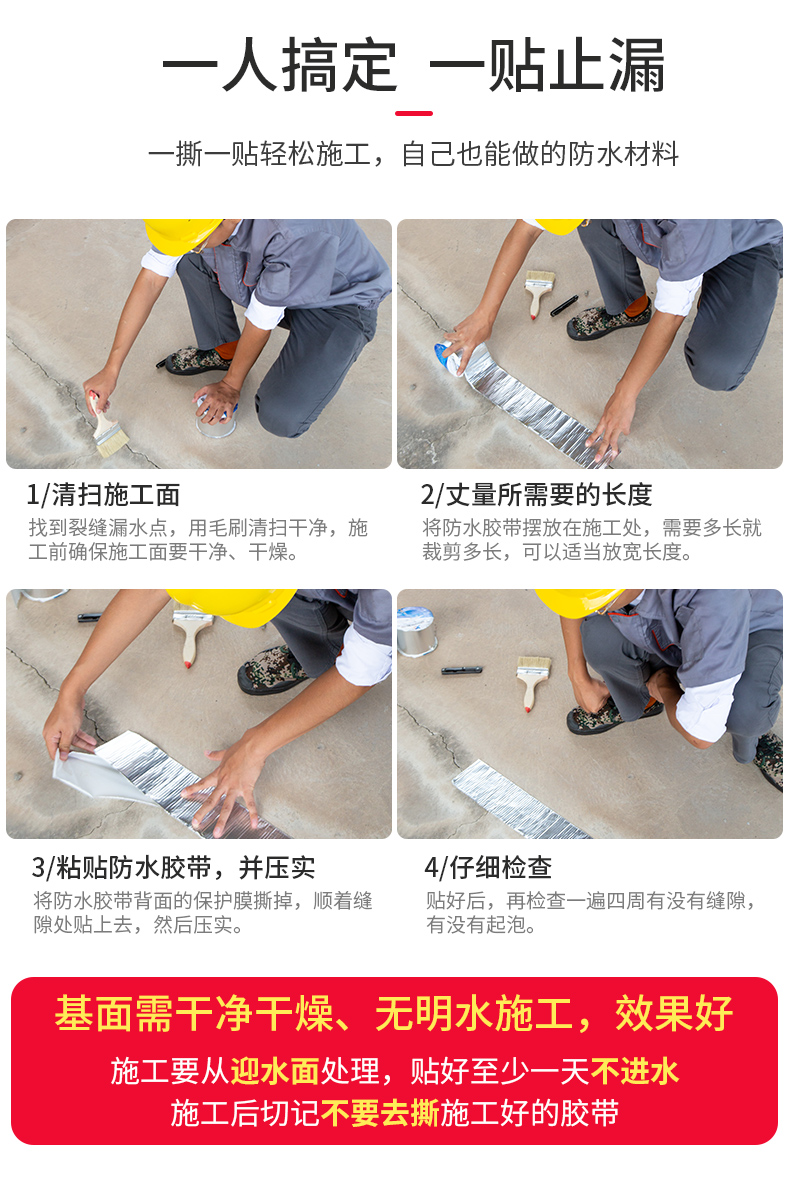 一人搞定 一贴止漏

一撕一贴轻松施工，自己也能做的防水材料

1/清扫施工面
找到裂缝漏水点，用毛刷清扫干净，施工前确保施工面要干净、干燥。

2/丈量所需要的长度
将防水胶带摆放在施工处，需要多长就裁剪多长，可以适当放宽长度。

3/粘贴防水胶带，并压实
将防水胶带背面的保护膜撕掉，顺着缝隙处贴上去，然后压实。

4/仔细检查
贴好后，再检查一遍四周有没有缝隙，有没有起泡。

基面需干净干燥、无明水施工，效果好
施工要从迎水面处理，贴好至少一天不进水
施工后切记不要去撕施工好的胶带