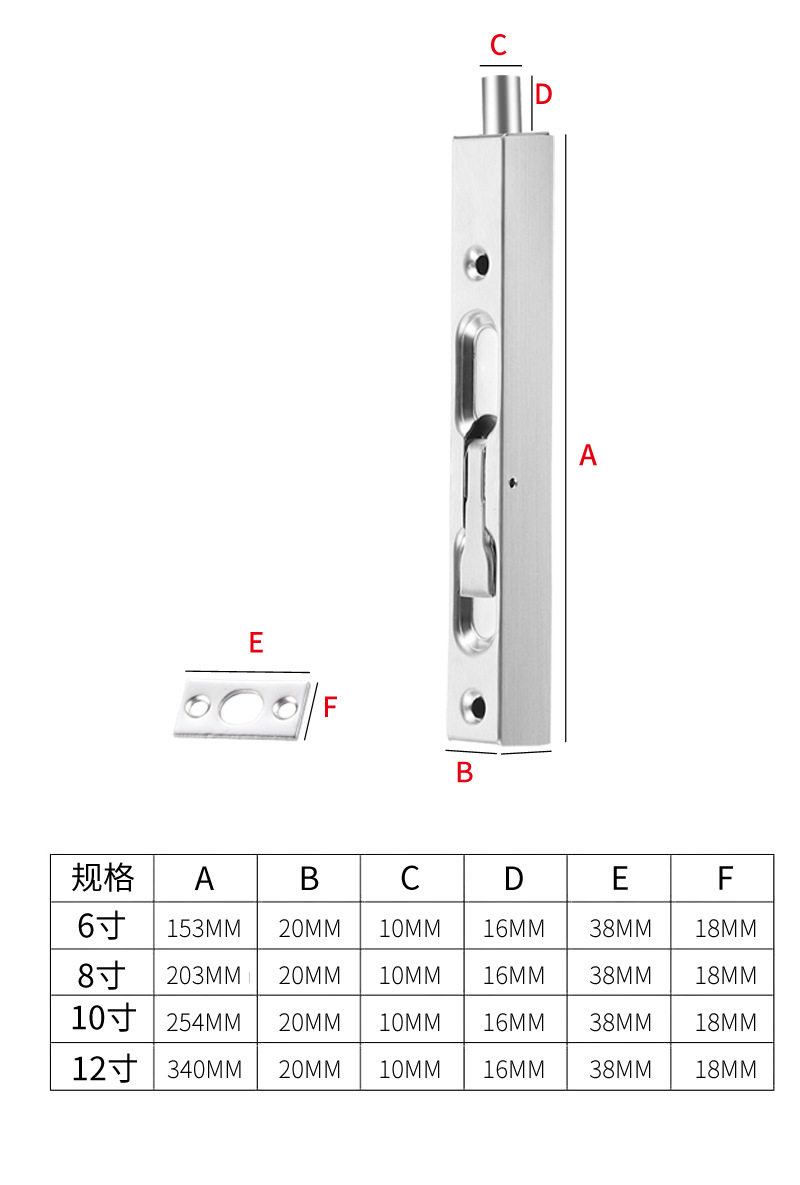 C
D
A
E
F
B

| 规格 | A | B | C | D | E | F |
|---|---|---|---|---|---|---|
| 6寸 | 153MM | 20MM | 10MM | 16MM | 38MM | 18MM |
| 8寸 | 203MM | 20MM | 10MM | 16MM | 38MM | 18MM |
| 10寸 | 254MM | 20MM | 10MM | 16MM | 38MM | 18MM |
| 12寸 | 340MM | 20MM | 10MM | 16MM | 38MM | 18MM |