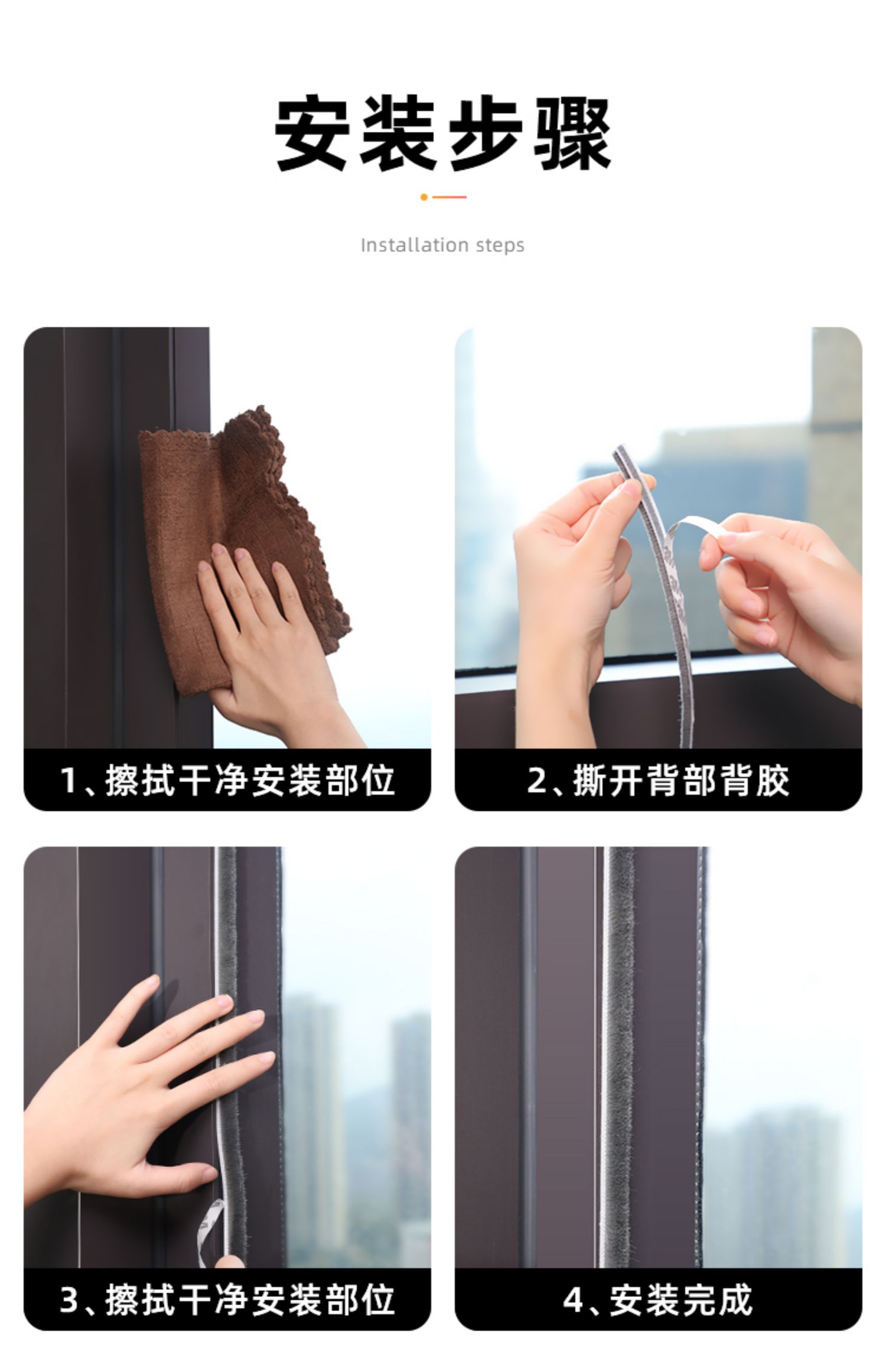 安装步骤

Installation steps

1、擦拭干净安装部位

2、撕开背部背胶

3、擦拭干净安装部位

4、安装完成