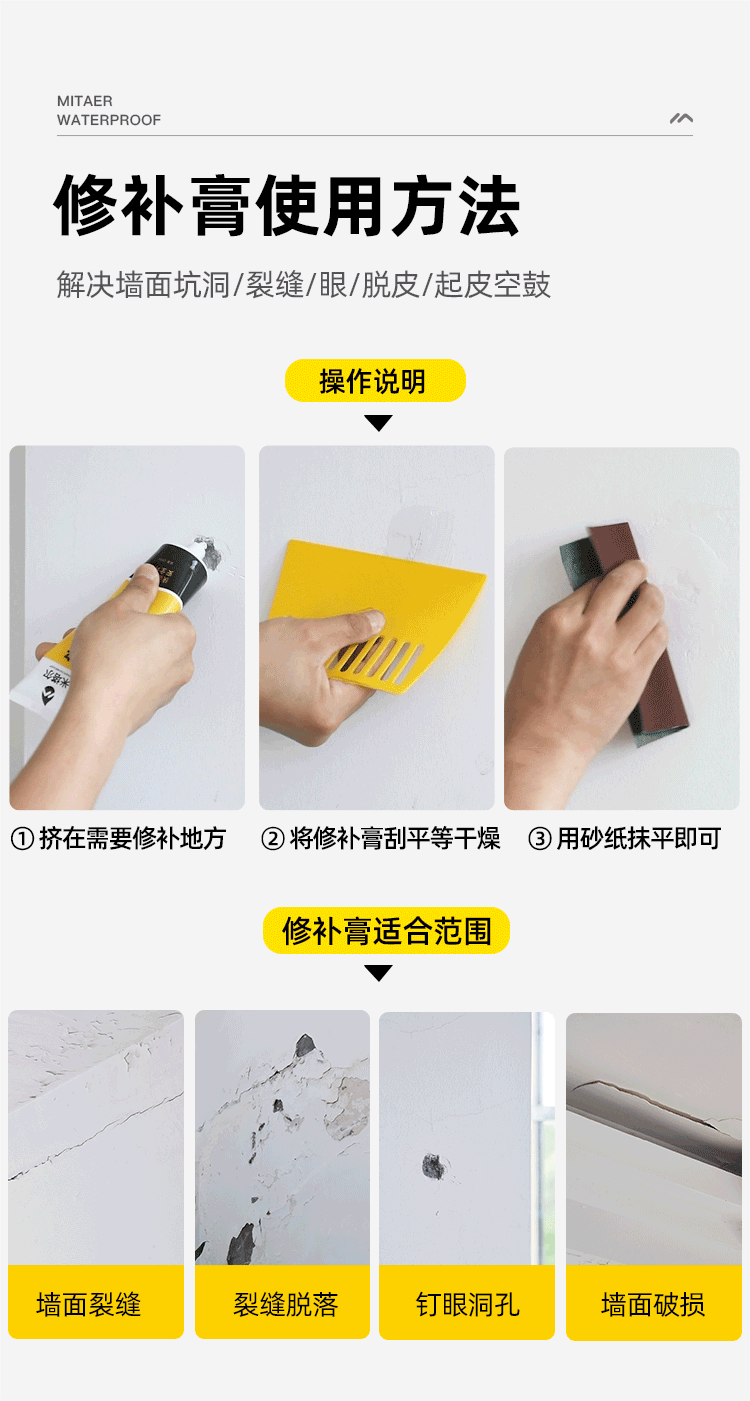 MITAER
WATERPROOF

修补膏使用方法

解决墙面坑洞/裂缝/眼/脱皮/起皮空鼓

操作说明

① 挤在需要修补地方

② 将修补膏刮平等干燥

③ 用砂纸抹平即可

修补膏适合范围

墙面裂缝

裂缝脱落

钉眼洞孔

墙面破损