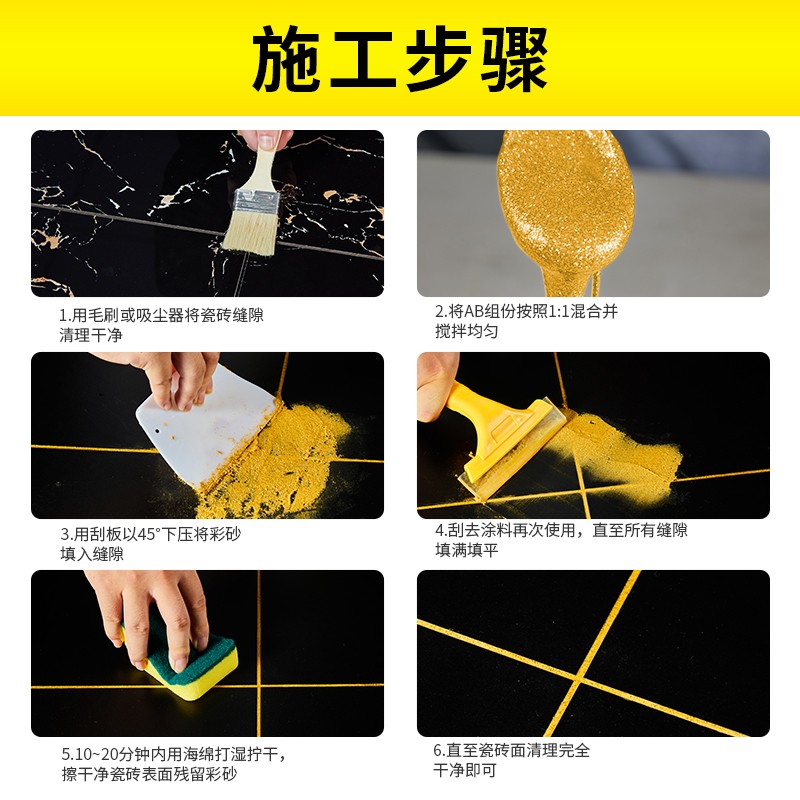 施工步骤

1.用毛刷或吸尘器将瓷砖缝隙清理干净

2.将AB组份按照1:1混合并搅拌均匀

3.用刮板以45°下压将彩砂填入缝隙

4.刮去涂料再次使用，直至所有缝隙填满填平

5.10~20分钟内用海绵打湿拧干，擦干净瓷砖表面残留彩砂

6.直至瓷砖面清理完全干净即可