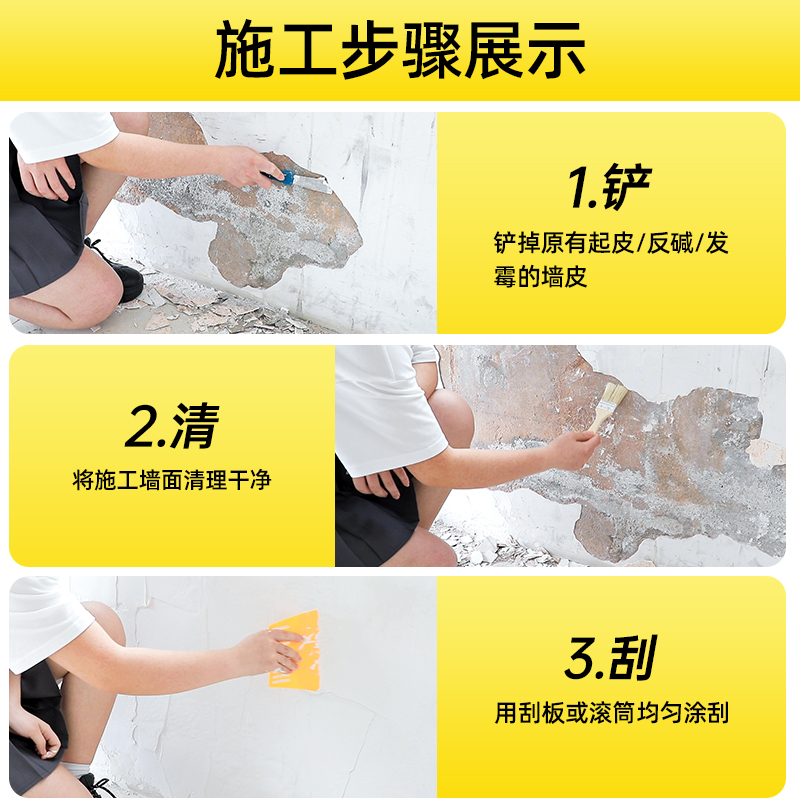 施工步骤展示

1.铲

铲掉原有起皮/反碱/发霉的墙皮

2.清

将施工墙面清理干净

3.刮

用刮板或滚筒均匀涂刮