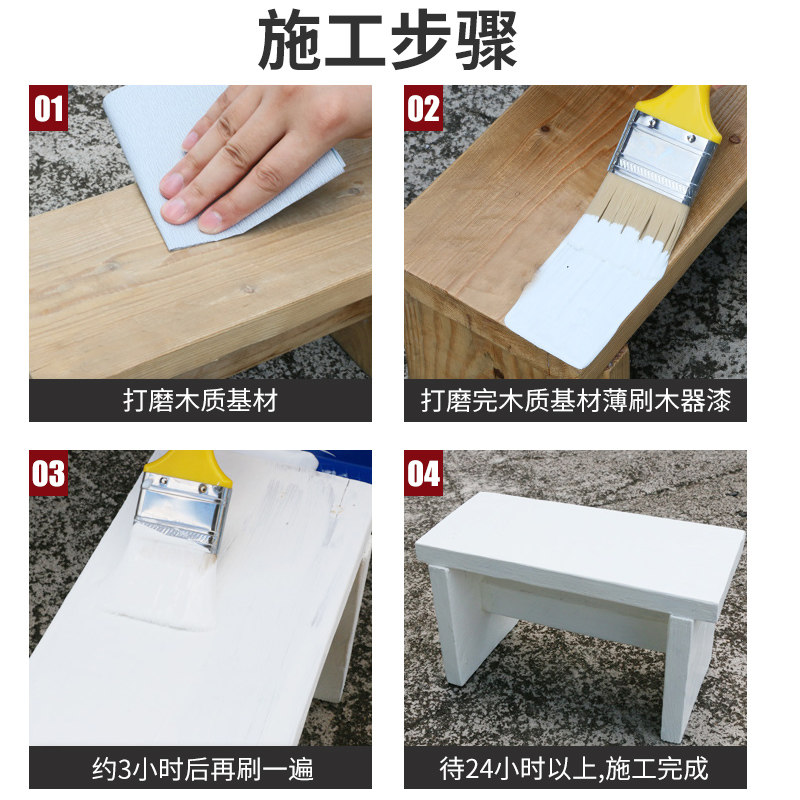 施工步骤

01
打磨木质基材

02
打磨完木质基材薄刷木器漆

03
约3小时后再刷一遍

04
待24小时以上,施工完成