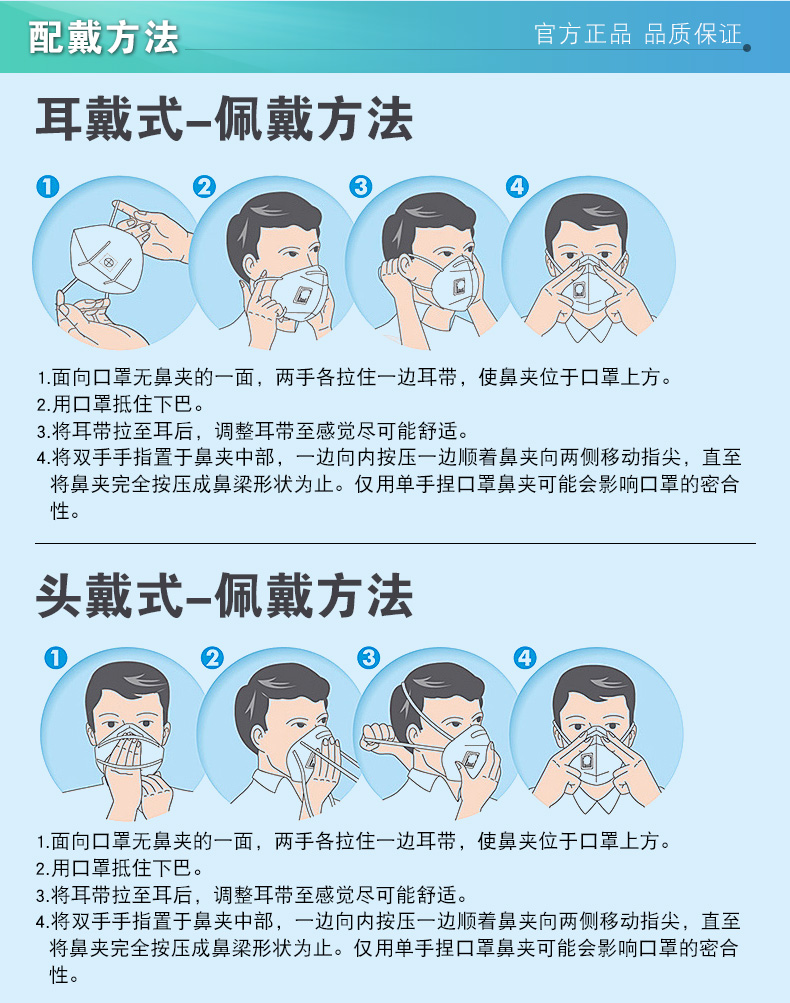 配戴方法

官方正品 品质保证

耳戴式–佩戴方法

1

2

3

4

1.面向口罩无鼻夹的一面，两手各拉住一边耳带，使鼻夹位于口罩上方。
2.用口罩抵住下巴。
3.将耳带拉至耳后，调整耳带至感觉尽可能舒适。
4.将双手手指置于鼻夹中部，一边向内按压一边顺着鼻夹向两侧移动指尖，直至将鼻夹完全按压成鼻梁形状为止。仅用单手捏口罩鼻夹可能会影响口罩的密合性。

头戴式–佩戴方法

1

2

3

4

1.面向口罩无鼻夹的一面，两手各拉住一边耳带，使鼻夹位于口罩上方。
2.用口罩抵住下巴。
3.将耳带拉至耳后，调整耳带至感觉尽可能舒适。
4.将双手手指置于鼻夹中部，一边向内按压一边顺着鼻夹向两侧移动指尖，直至将鼻夹完全按压成鼻梁形状为止。仅用单手捏口罩鼻夹可能会影响口罩的密合性。