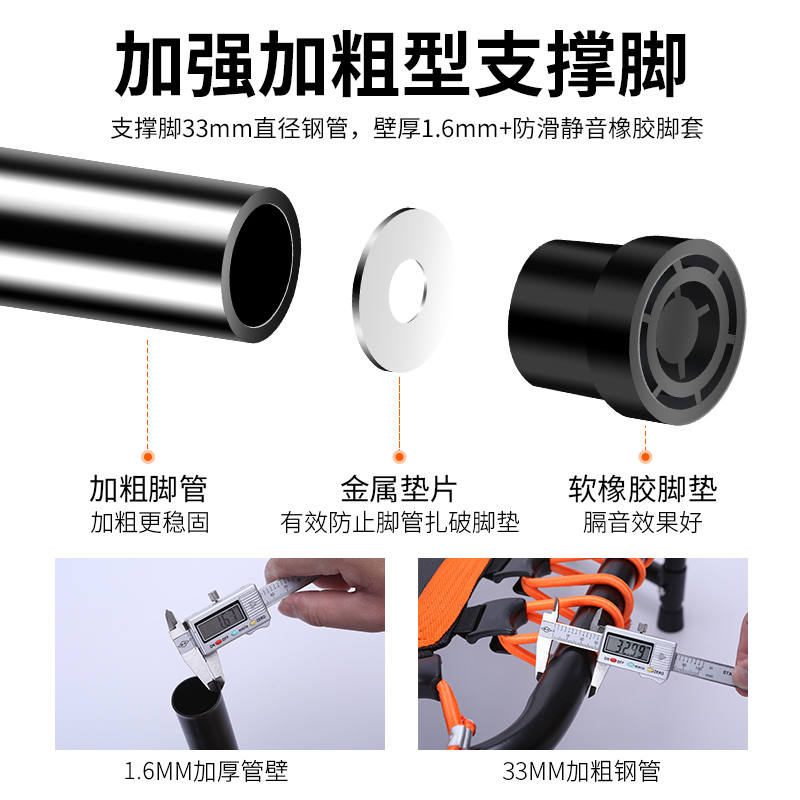 加强加粗型支撑脚

支撑脚33mm直径钢管，壁厚1.6mm+防滑静音橡胶脚套

加粗脚管
加粗更稳固

金属垫片
有效防止脚管扎破脚垫

软橡胶脚垫
膈音效果好

1.61

32.99

1.6MM加厚管壁

33MM加粗钢管