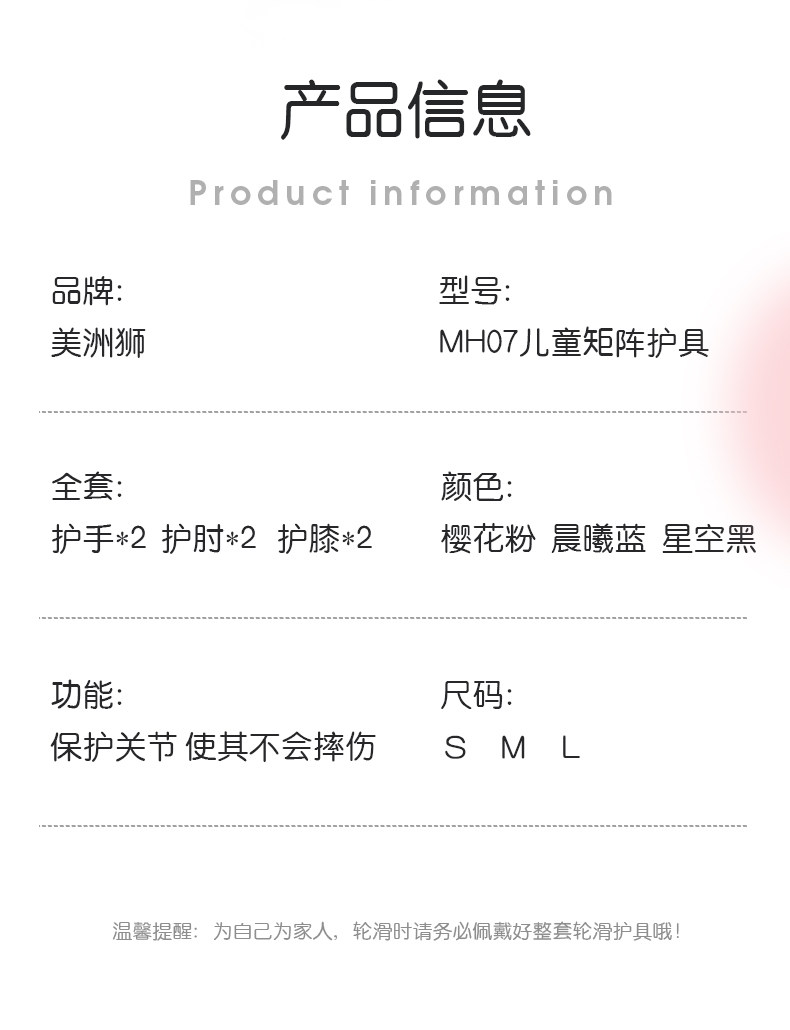 产品信息

Product information

品牌:
美洲狮

型号:
MH07儿童矩阵护具

全套:
护手*2 护肘*2 护膝*2

颜色:
樱花粉 晨曦蓝 星空黑

功能:
保护关节 使其不会摔伤

尺码:
S M L

温馨提醒：为自己为家人，轮滑时请务必佩戴好整套轮滑护具哦！