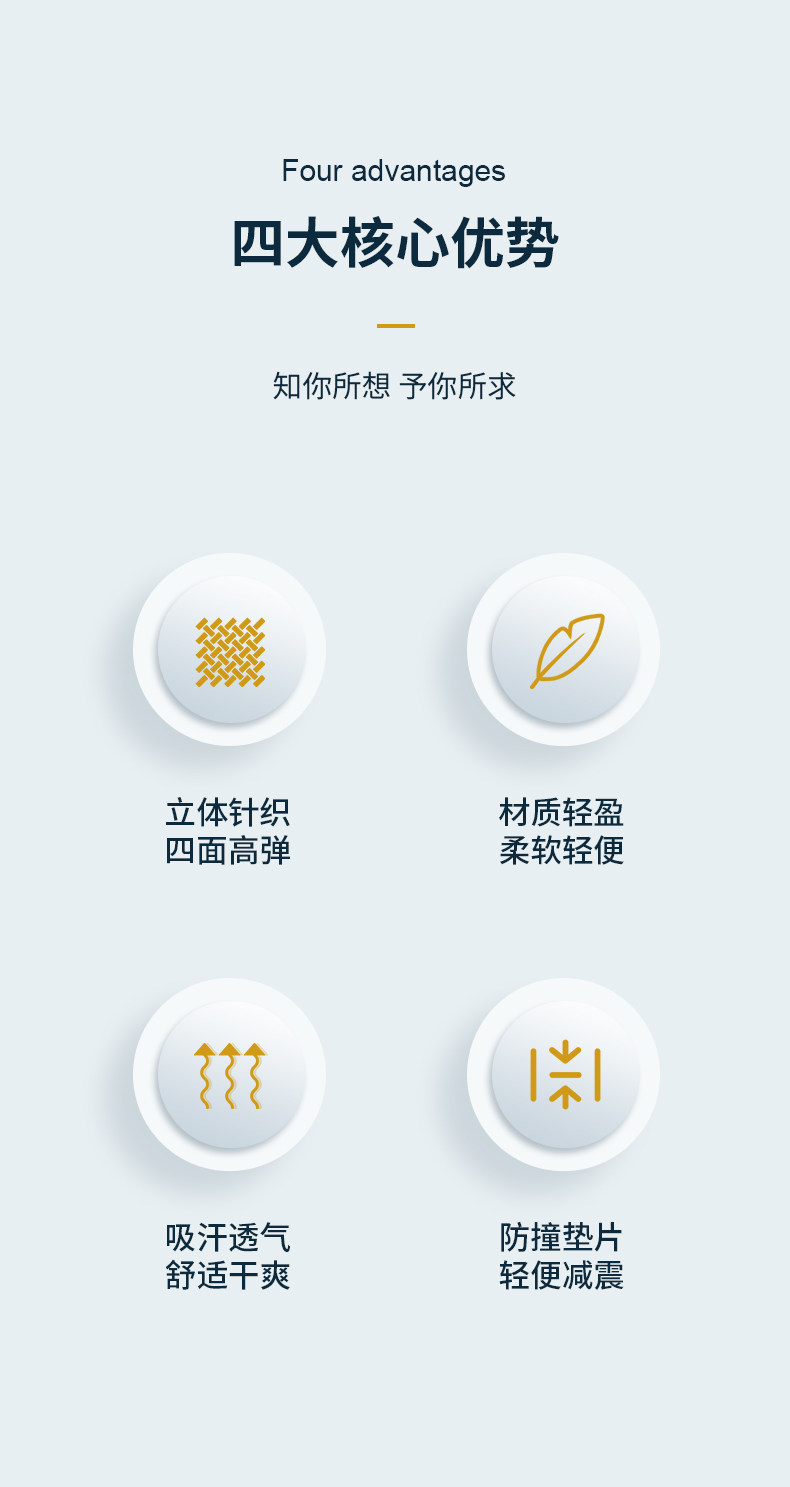 Four advantages

四大核心优势

知你所想 予你所求

立体针织
四面高弹

材质轻盈
柔软轻便

吸汗透气
舒适干爽

防撞垫片
轻便减震