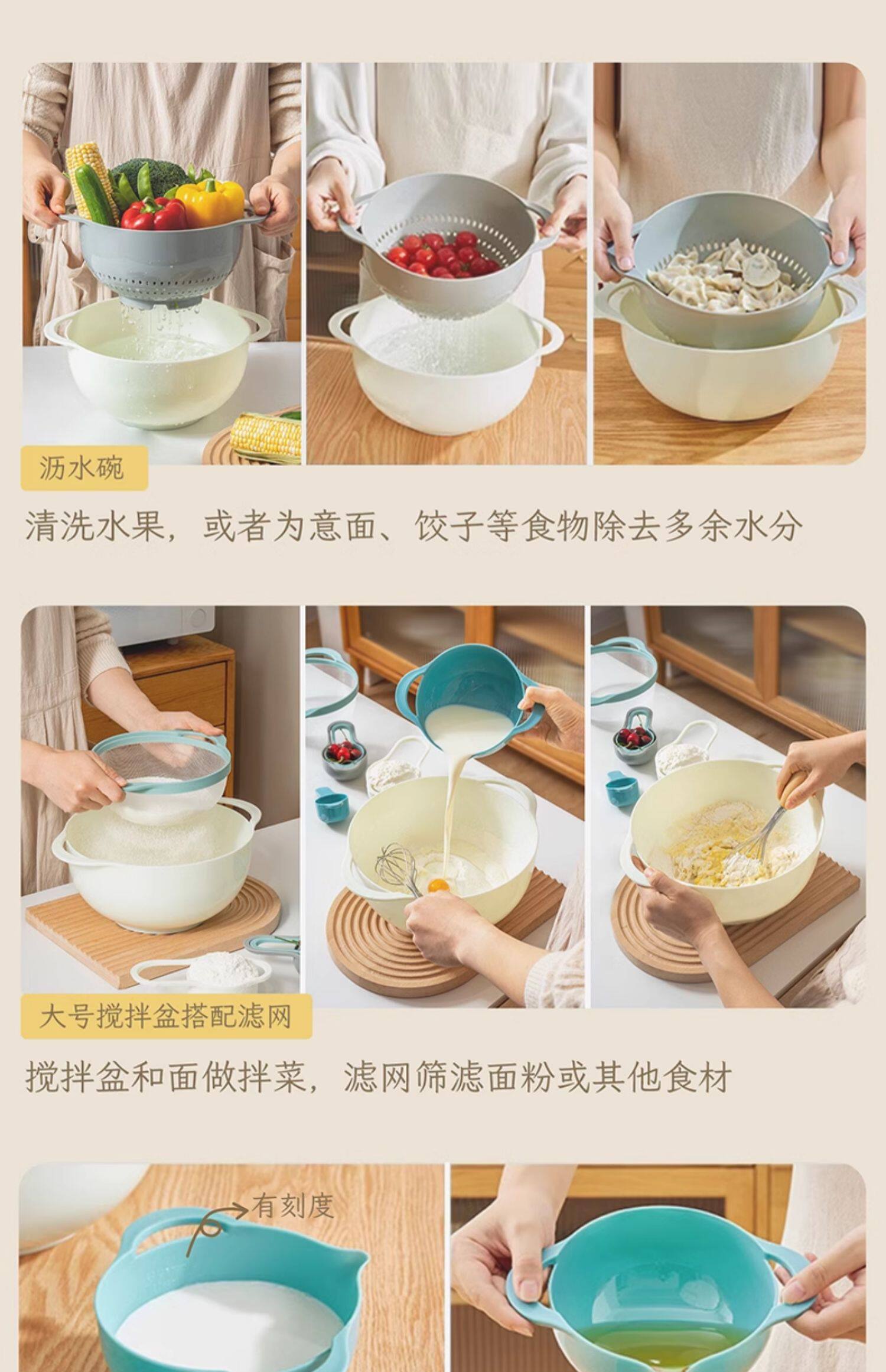 沥水碗

清洗水果，或者为意面、饺子等食物除去多余水分

大号搅拌盆搭配滤网

搅拌盆和面做拌菜，滤网筛滤面粉或其他食材

有刻度