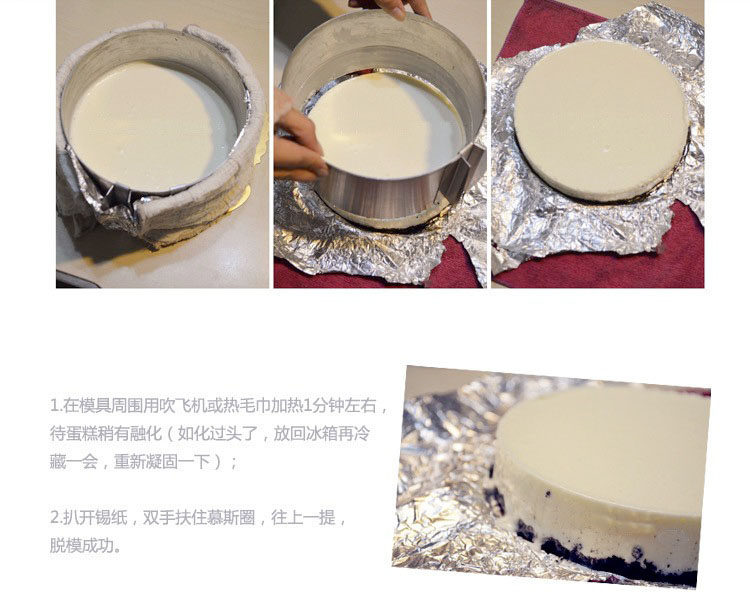 1.在模具周围用吹飞机或热毛巾加热1分钟左右，待蛋糕稍有融化（如化过头了，放回冰箱再冷藏一会，重新凝固一下）；

2.扒开锡纸，双手扶住慕斯圈，往上一提，脱模成功。