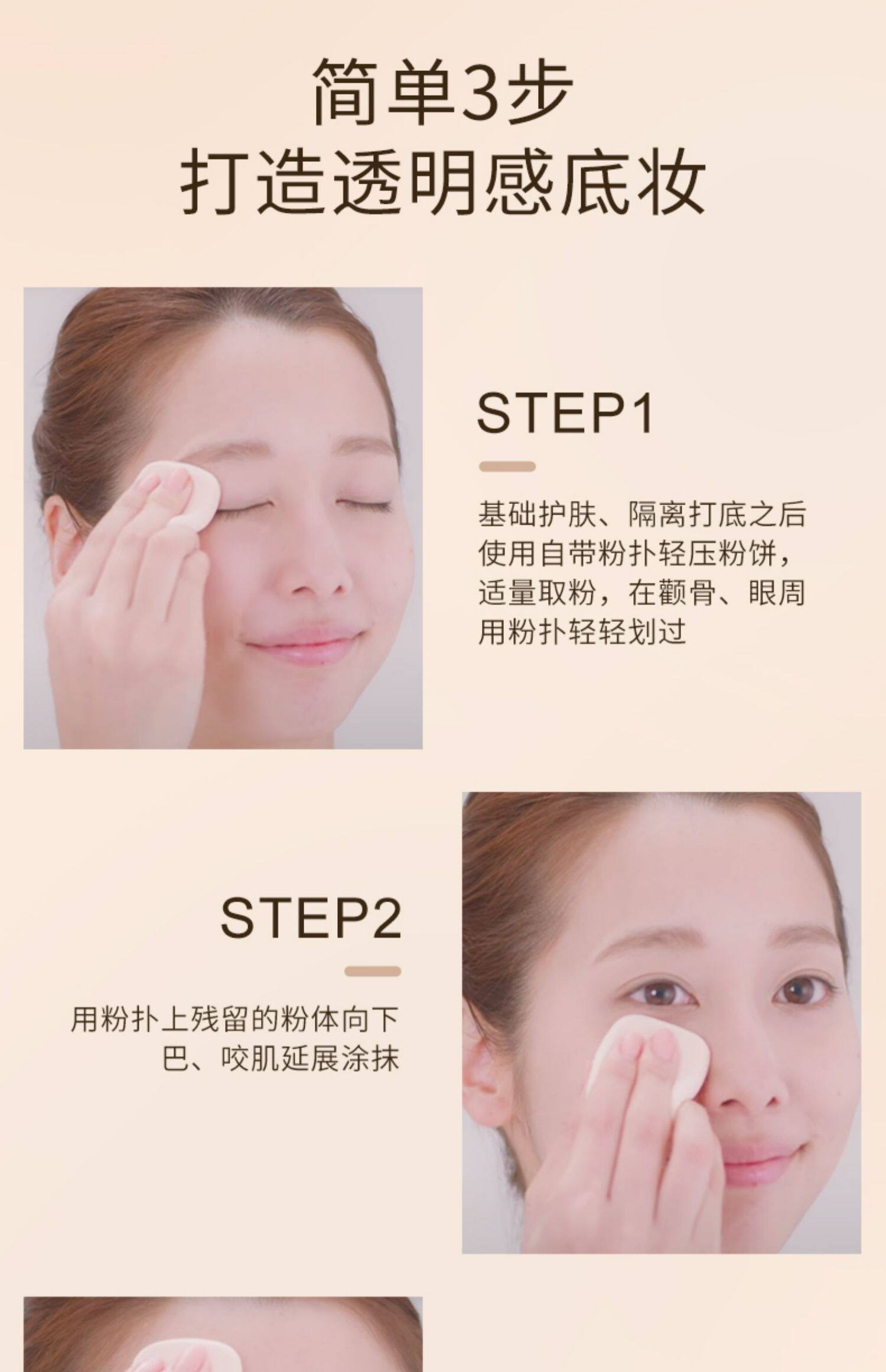 简单3步
打造透明感底妆

STEP1

基础护肤、隔离打底之后使用自带粉扑轻压粉饼，适量取粉，在颧骨、眼周用粉扑轻轻划过

STEP2

用粉扑上残留的粉体向下巴、咬肌延展涂抹