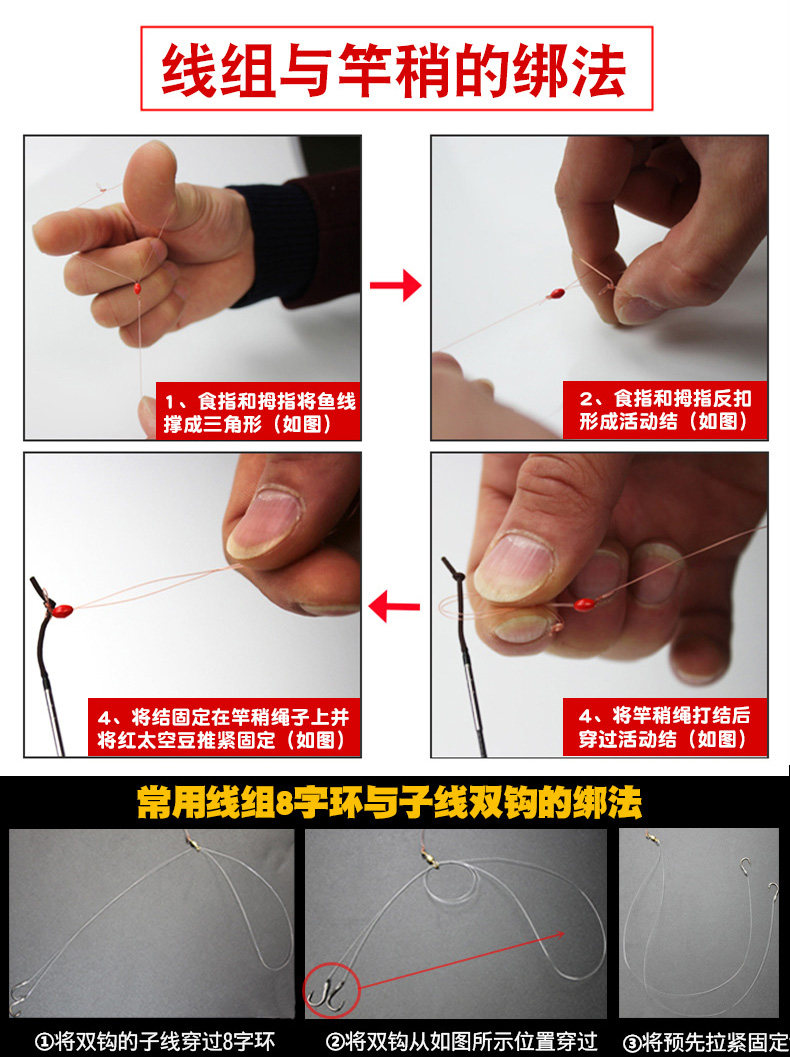 线组与竿稍的绑法

1、食指和拇指将鱼线撑成三角形（如图）

2、食指和拇指反扣形成活动结（如图）

4、将结固定在竿稍绳子上并将红太空豆推紧固定（如图）

4、将竿稍绳打结后穿过活动结（如图）

常用线组8字环与子线双钩的绑法

①将双钩的子线穿过8字环

②将双钩从如图所示位置穿过

③将预先拉紧固定