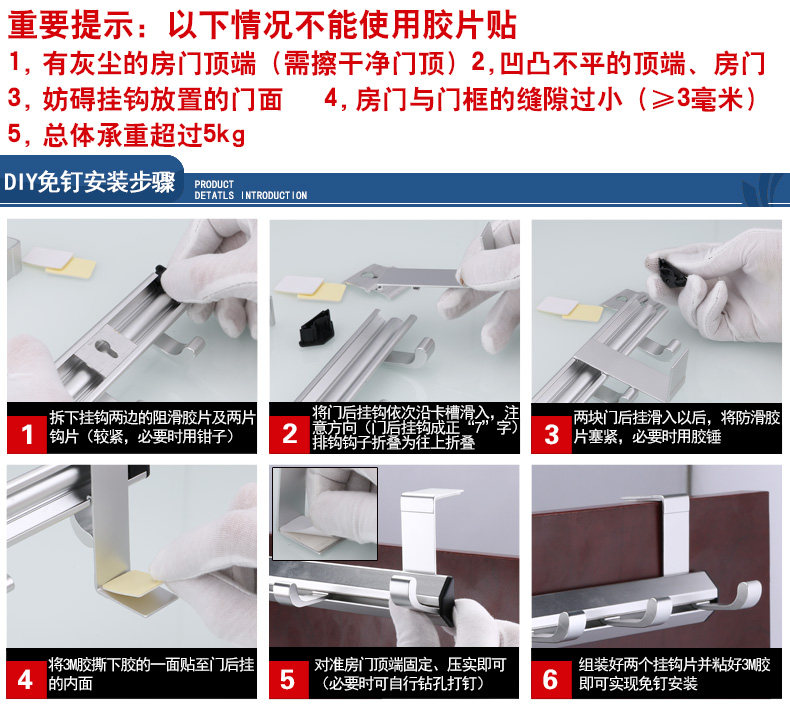 重要提示：以下情况不能使用胶片贴
1，有灰尘的房门顶端（需擦干净门顶）2,凹凸不平的顶端、房门
3，妨碍挂钩放置的门面　　4，房门与门框的缝隙过小（≥3毫米）
5，总体承重超过5kg

DIY免钉安装步骤
PRODUCT
DETATLS INTRODUCTION

1 拆下挂钩两边的阻滑胶片及两片钩片（较紧，必要时用钳子）

2 将门后挂钩依次沿卡槽滑入，注意方向（门后挂钩成正“7”字）排钩钩子折叠为往上折叠

3 两块门后挂滑入以后，将防滑胶片塞紧，必要时用胶锤

4 将3M胶撕下胶的一面贴至门后挂的内面

5 对准房门顶端固定、压实即可（必要时可自行钻孔打钉）

6 组装好两个挂钩片并粘好3M胶即可实现免钉安装