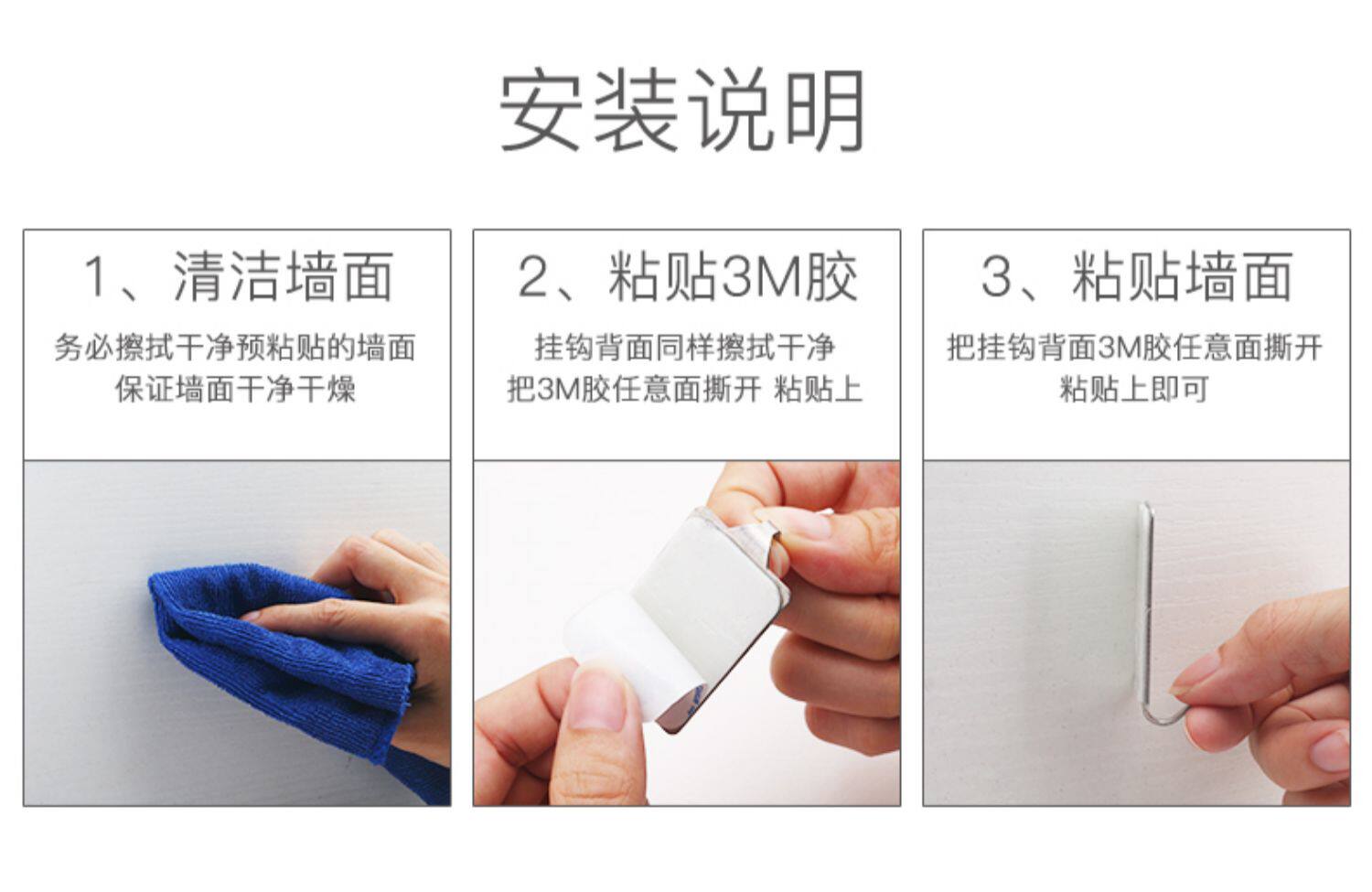 安装说明

1、清洁墙面

务必擦拭干净预粘贴的墙面
保证墙面干净干燥

2、粘贴3M胶

挂钩背面同样擦拭干净
把3M胶任意面撕开 粘贴上

3、粘贴墙面

把挂钩背面3M胶任意面撕开
粘贴上即可