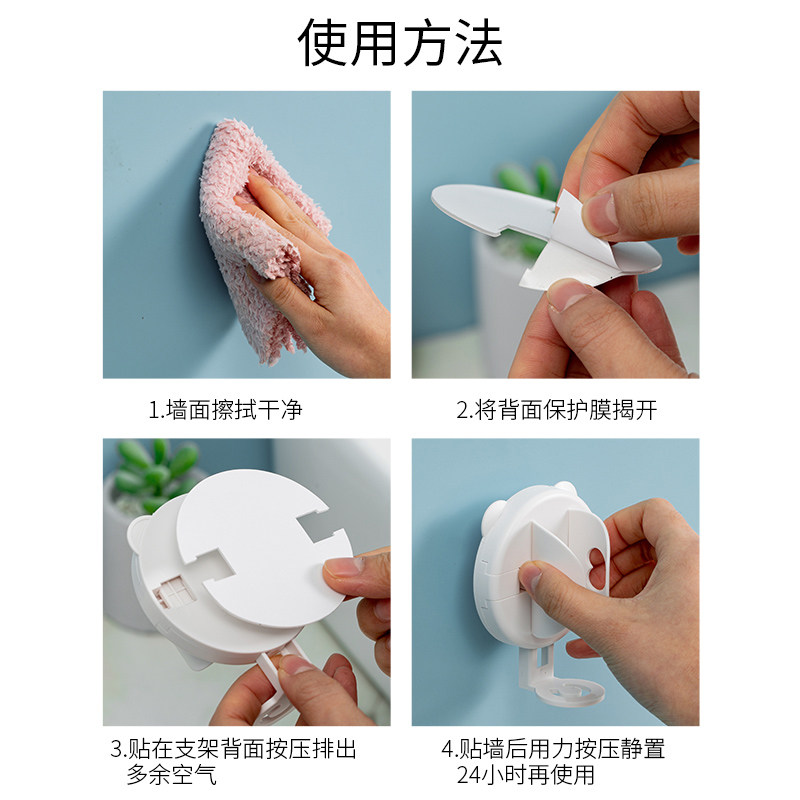 使用方法

1.墙面擦拭干净

2.将背面保护膜揭开

3.贴在支架背面按压排出多余空气

4.贴墙后用力按压静置24小时再使用