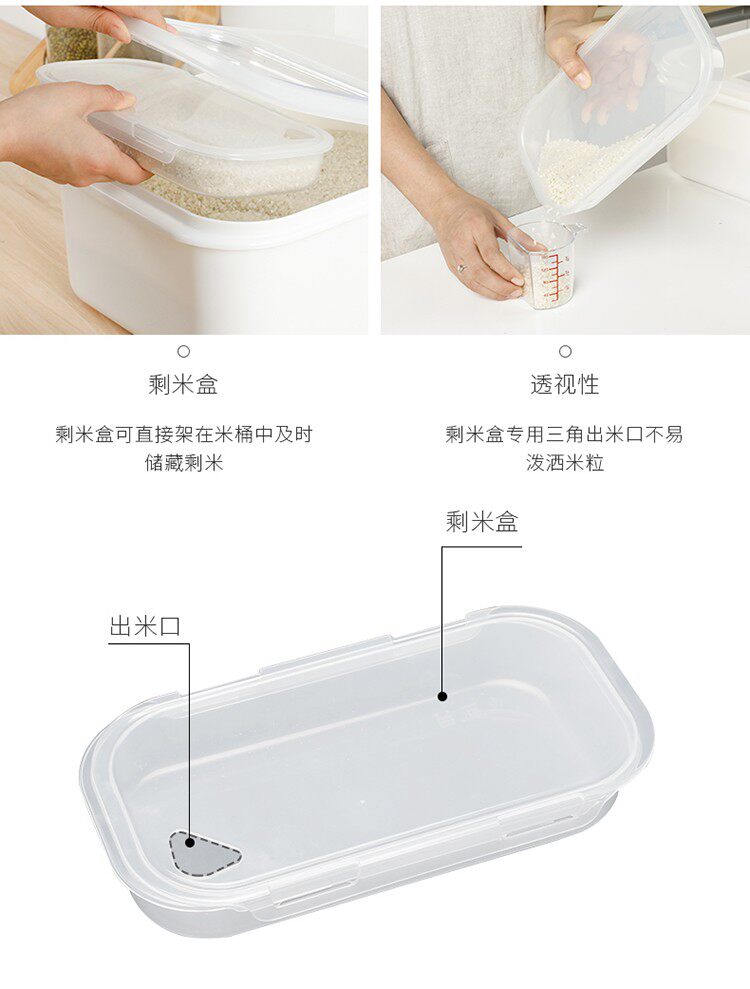 剩米盒

剩米盒可直接架在米桶中及时储藏剩米

透视性

剩米盒专用三角出米口不易泼洒米粒

剩米盒

出米口