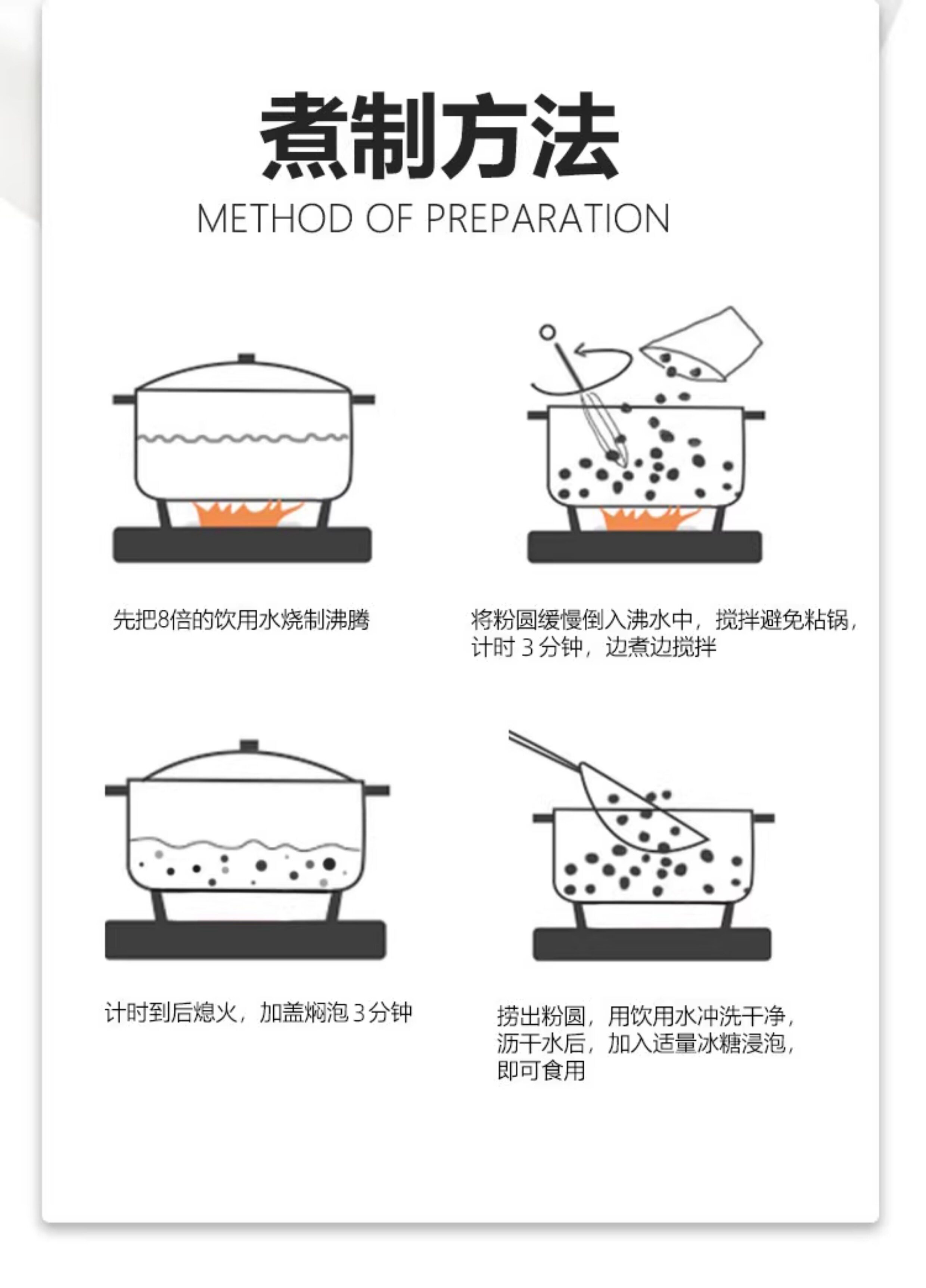 煮制方法
METHOD OF PREPARATION

先把8倍的饮用水烧制沸腾

将粉圆缓慢倒入沸水中，搅拌避免粘锅，计时 3 分钟，边煮边搅拌

计时到后熄火，加盖焖泡 3 分钟

捞出粉圆，用饮用水冲洗干净，沥干水后，加入适量冰糖浸泡，即可食用