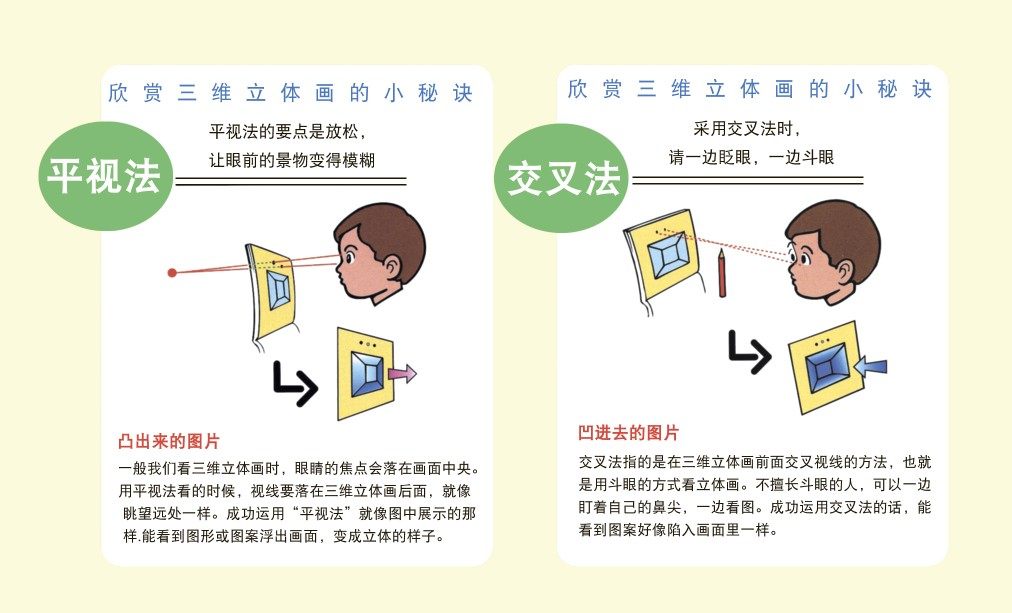 欣赏三维立体画的小秘诀

平视法

平视法的要点是放松，
让眼前的景物变得模糊

凸出来的图片

一般我们看三维立体画时，眼睛的焦点会落在画面中央。用平视法看的时候，视线要落在三维立体画后面，就像眺望远处一样。成功运用“平视法”就像图中展示的那样.能看到图形或图案浮出画面，变成立体的样子。

欣赏三维立体画的小秘诀

交叉法

采用交叉法时，
请一边眨眼，一边斗眼

凹进去的图片

交叉法指的是在三维立体画前面交叉视线的方法，也就是用斗眼的方式看立体画。不擅长斗眼的人，可以一边盯着自己的鼻尖，一边看图。成功运用交叉法的话，能看到图案好像陷入画面里一样。